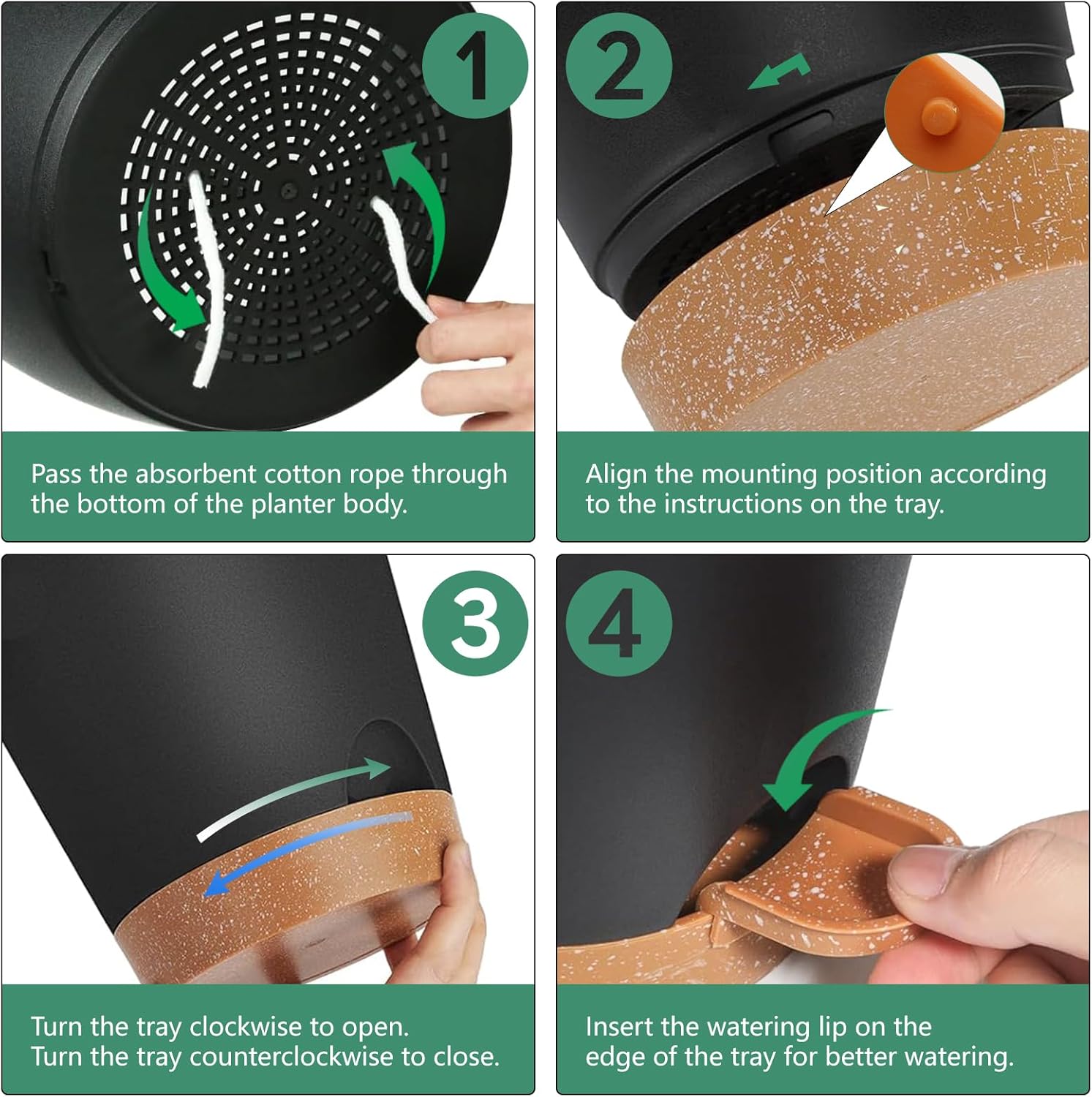 1

Pass the absorbent cotton rope through the bottom of the planter body.

2

Align the mounting position according to the instructions on the tray.

3

Turn the tray clockwise to open.
Turn the tray counterclockwise to close.

4

Insert the watering lip on the edge of the tray for better watering.