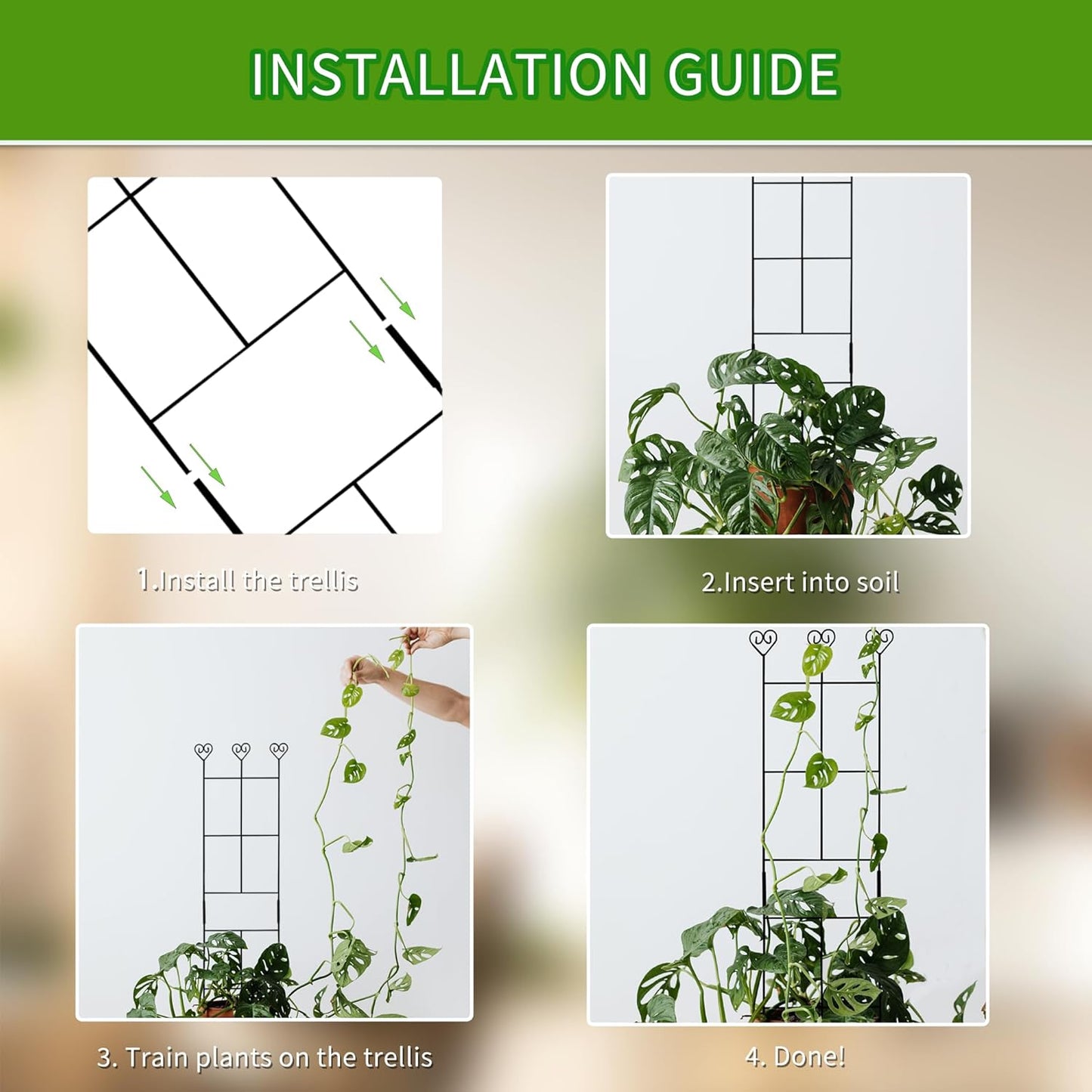 INSTALLATION GUIDE

1.Install the trellis

2.Insert into soil

3. Train plants on the trellis

4. Done!