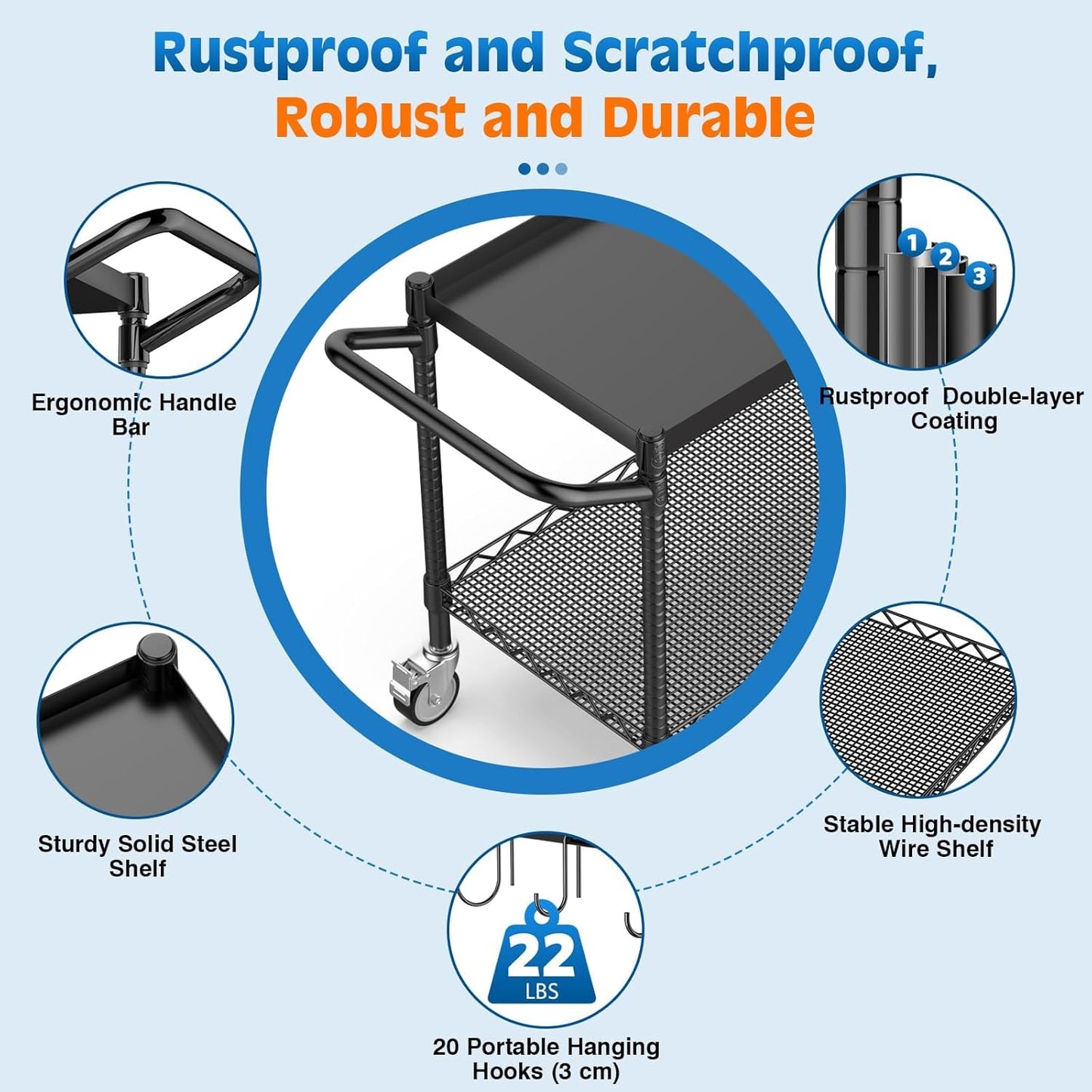 Rustproof and Scratchproof,
Robust and Durable

Ergonomic Handle Bar

1 2 3

Rustproof Double-layer Coating

Sturdy Solid Steel Shelf

Stable High-density Wire Shelf

22 LBS

20 Portable Hanging Hooks (3 cm)