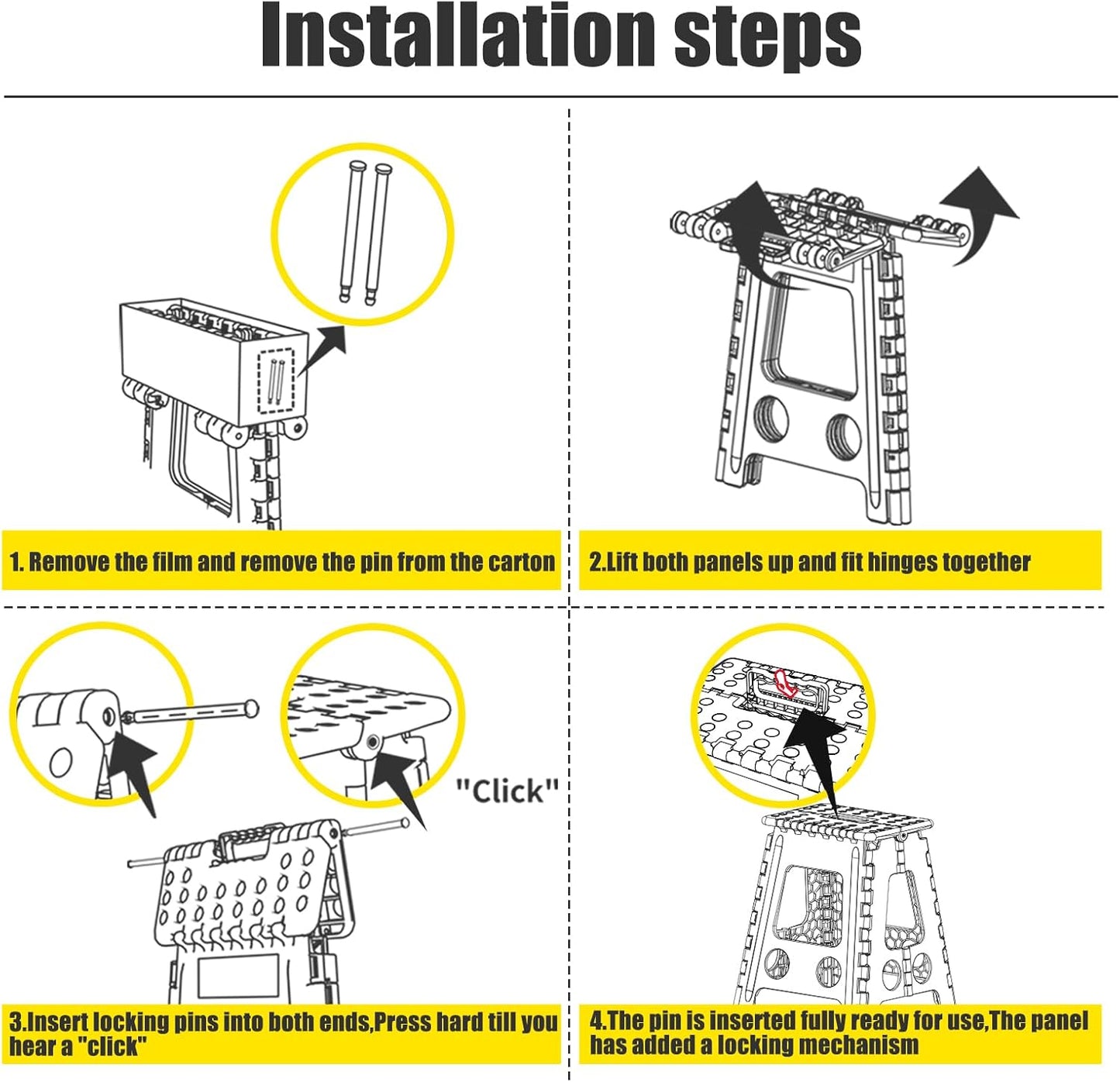 Installation steps

1. Remove the film and remove the pin from the carton

2.Lift both panels up and fit hinges together

"Click"

3.Insert locking pins into both ends,Press hard till you hear a "click"

4.The pin is inserted fully ready for use,The panel has added a locking mechanism