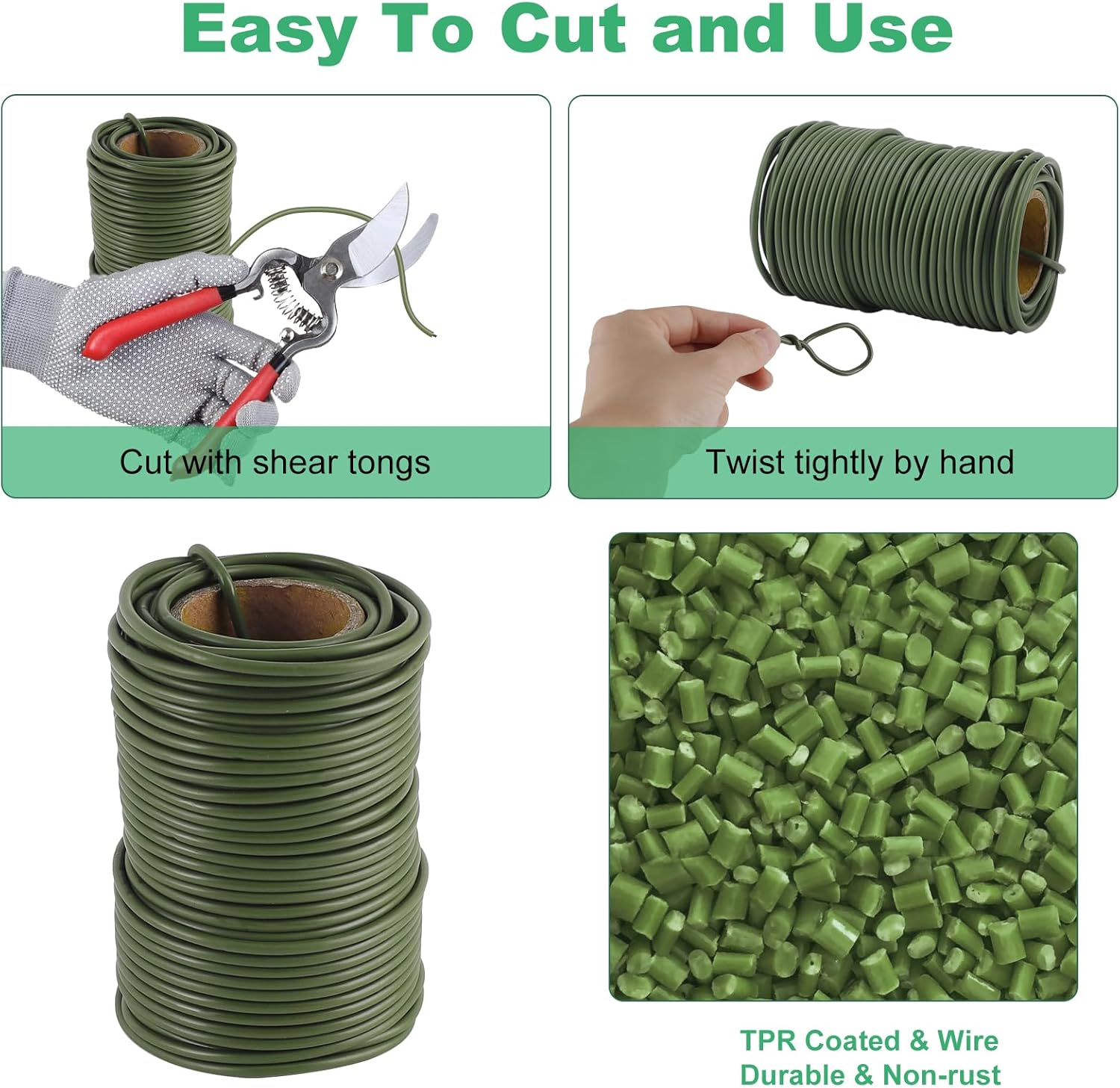 Easy To Cut and Use

Cut with shear tongs

Twist tightly by hand

TPR Coated & Wire
Durable & Non-rust