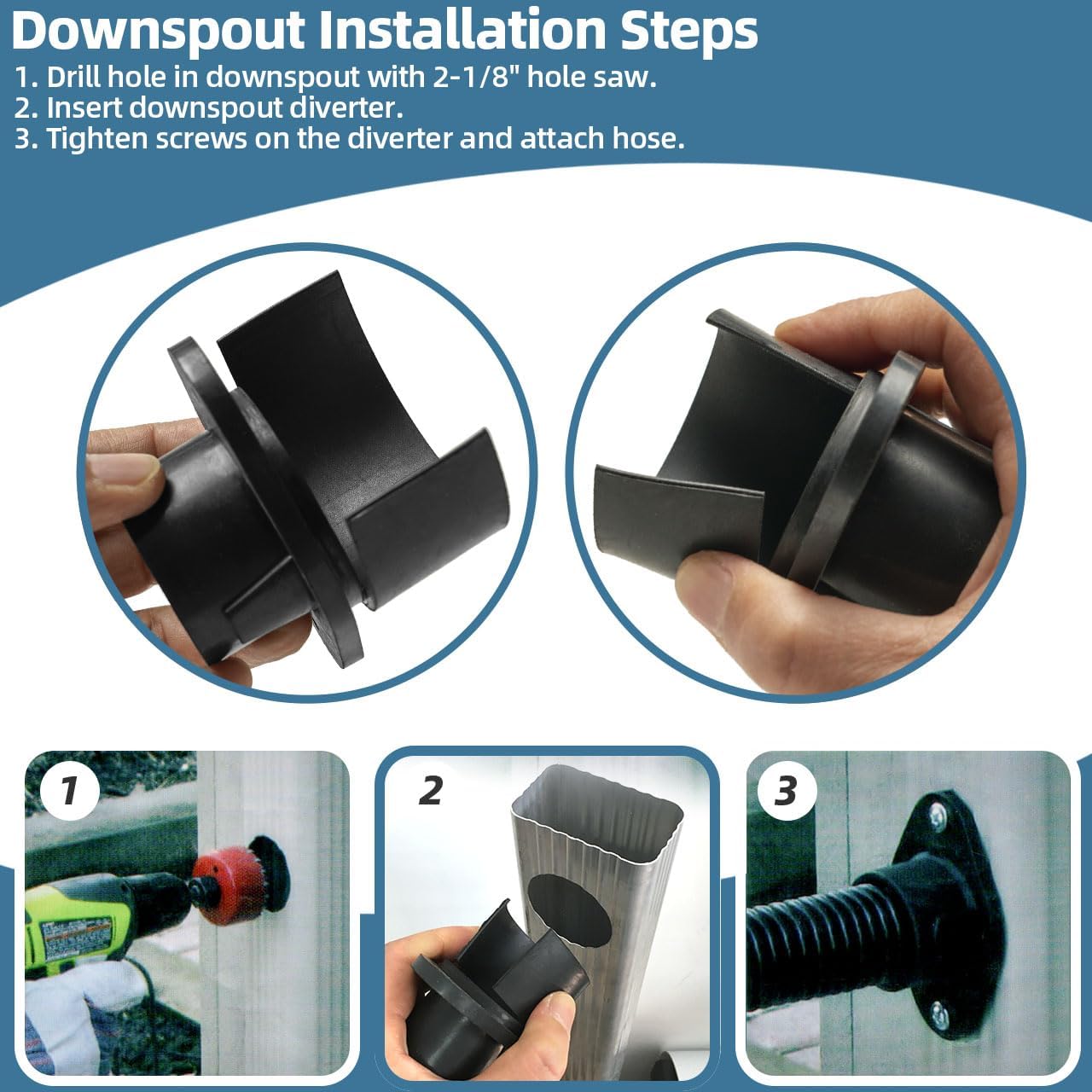 Downspout Installation Steps
1. Drill hole in downspout with 2-1/8" hole saw.
2. Insert downspout diverter.
3. Tighten screws on the diverter and attach hose.

1

2

3