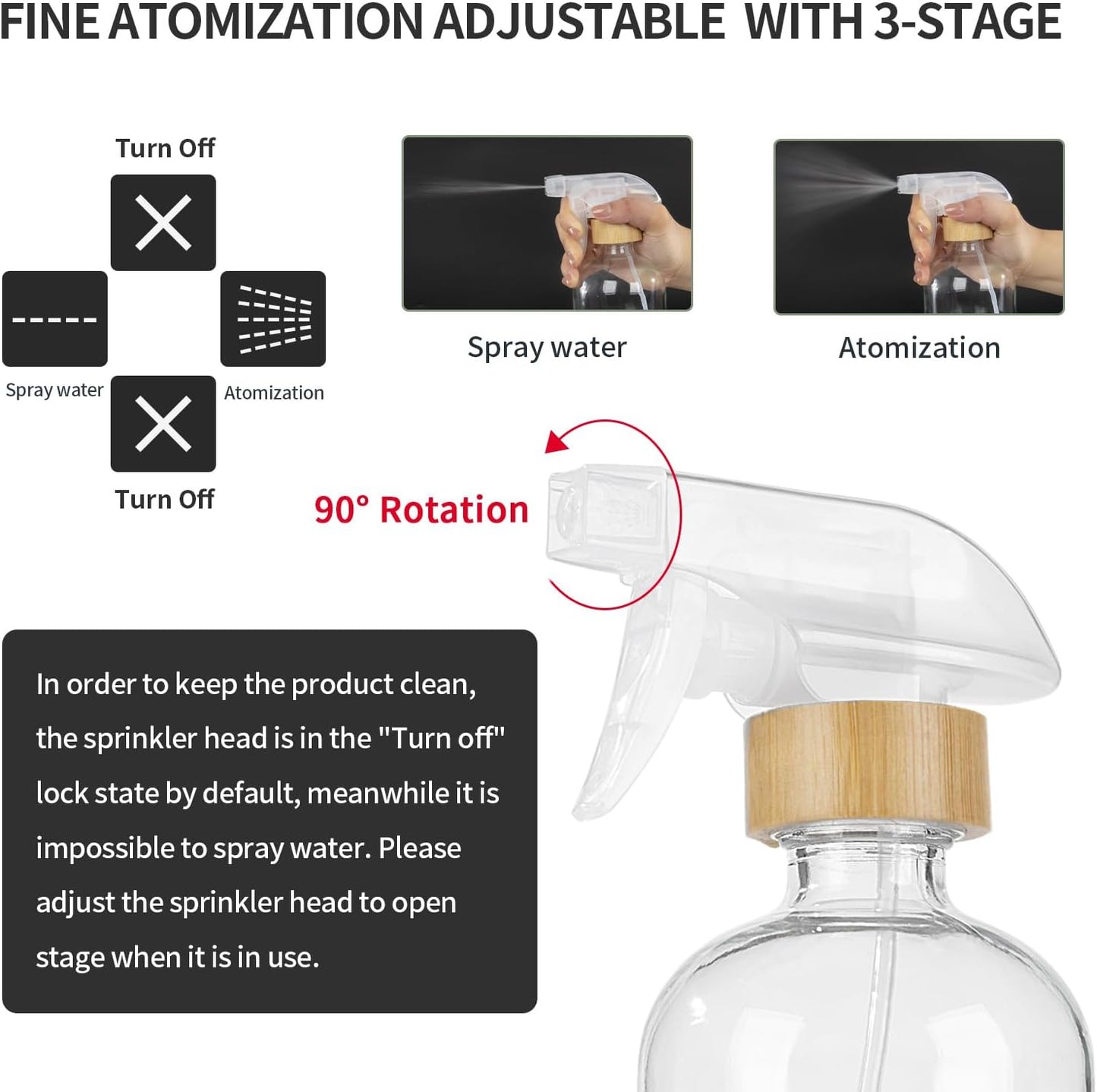 FINE ATOMIZATION ADJUSTABLE WITH 3-STAGE

Turn Off

Spray water

Atomization

Turn Off

Spray water

Atomization

90° Rotation

In order to keep the product clean, the sprinkler head is in the "Turn off" lock state by default, meanwhile it is impossible to spray water. Please adjust the sprinkler head to open stage when it is in use.