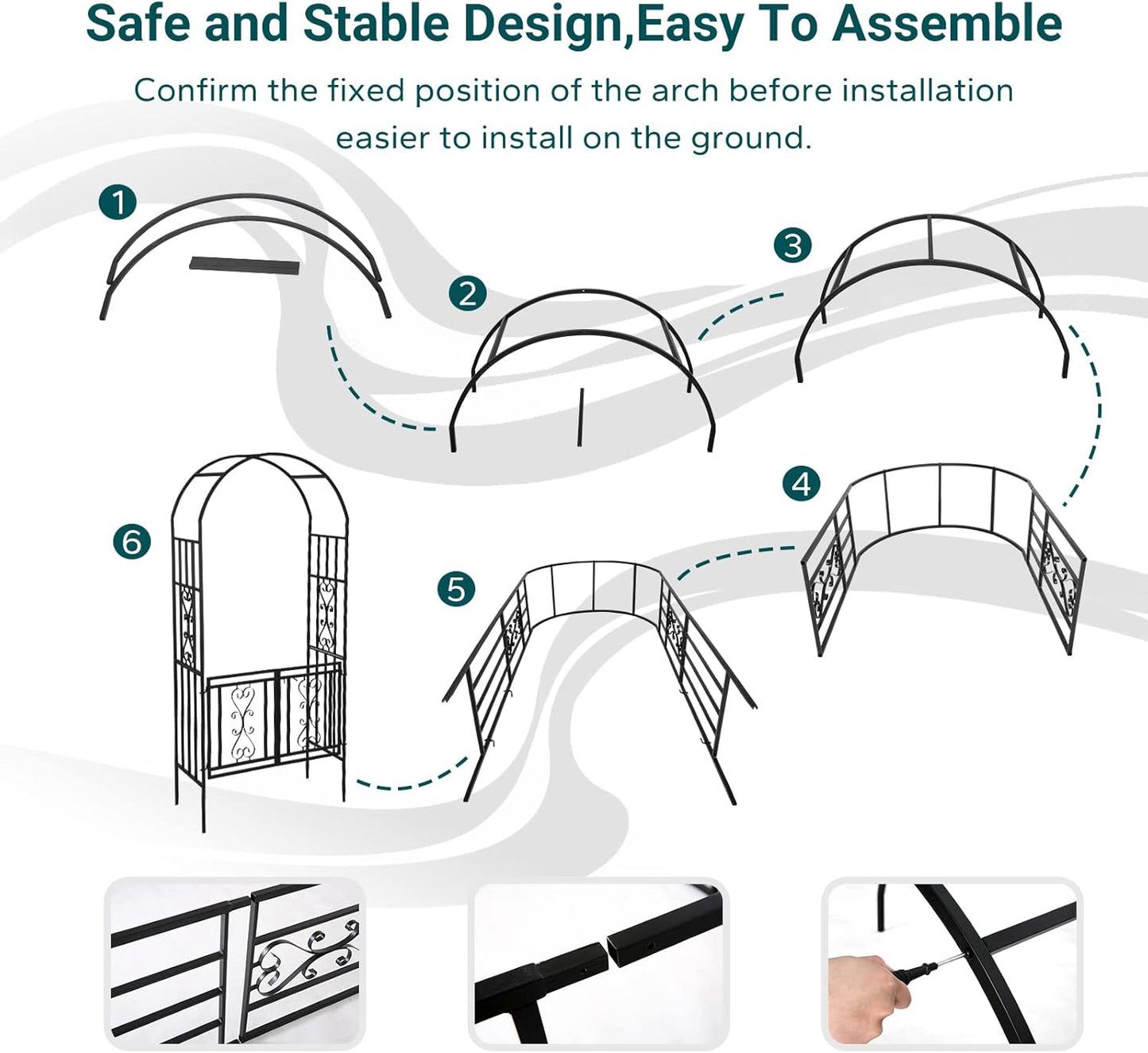 Safe and Stable Design,Easy To Assemble

Confirm the fixed position of the arch before installation easier to install on the ground.

1

2

3

4

5

6