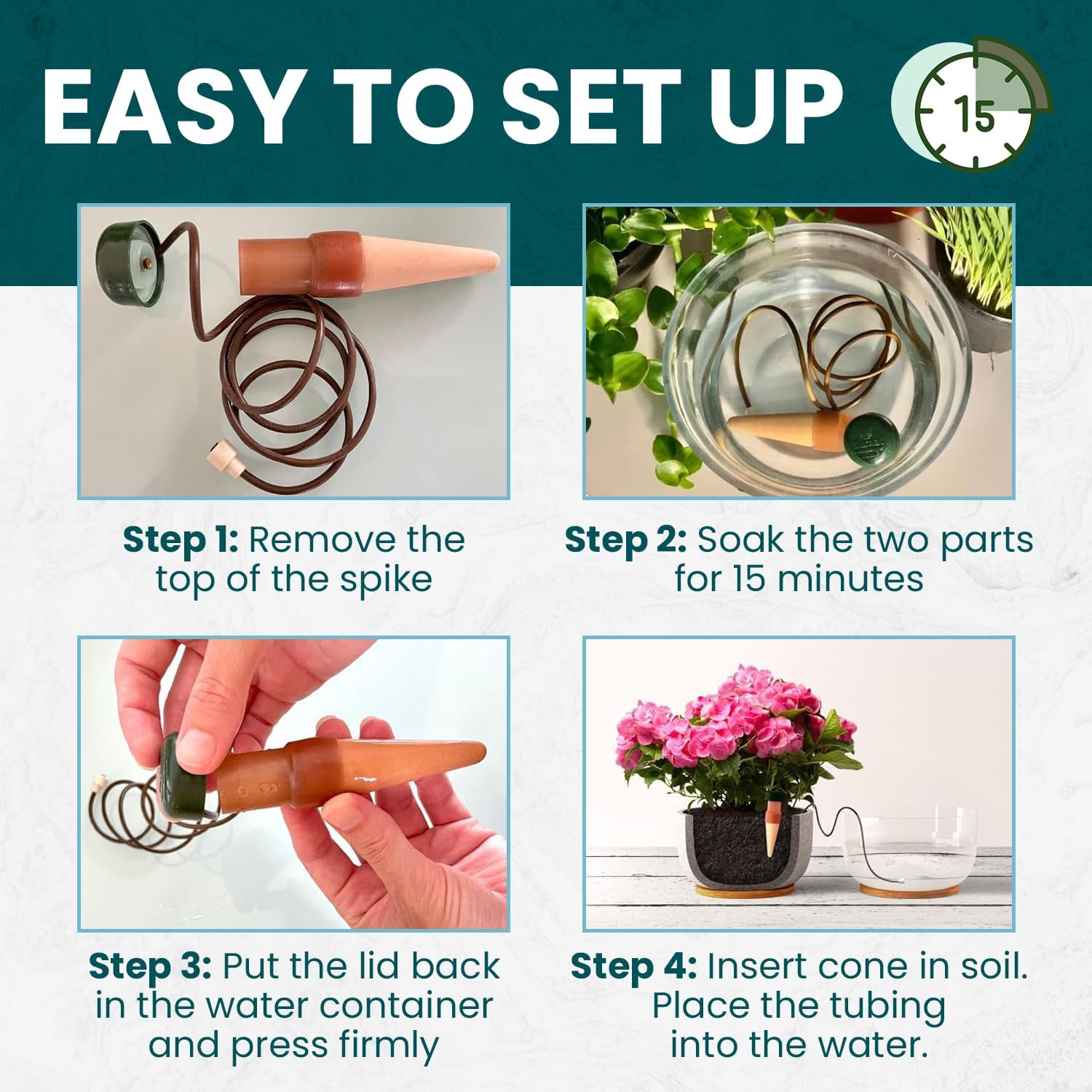 EASY TO SET UP

15

Step 1: Remove the top of the spike

Step 2: Soak the two parts for 15 minutes

Step 3: Put the lid back in the water container and press firmly

Step 4: Insert cone in soil. Place the tubing into the water.