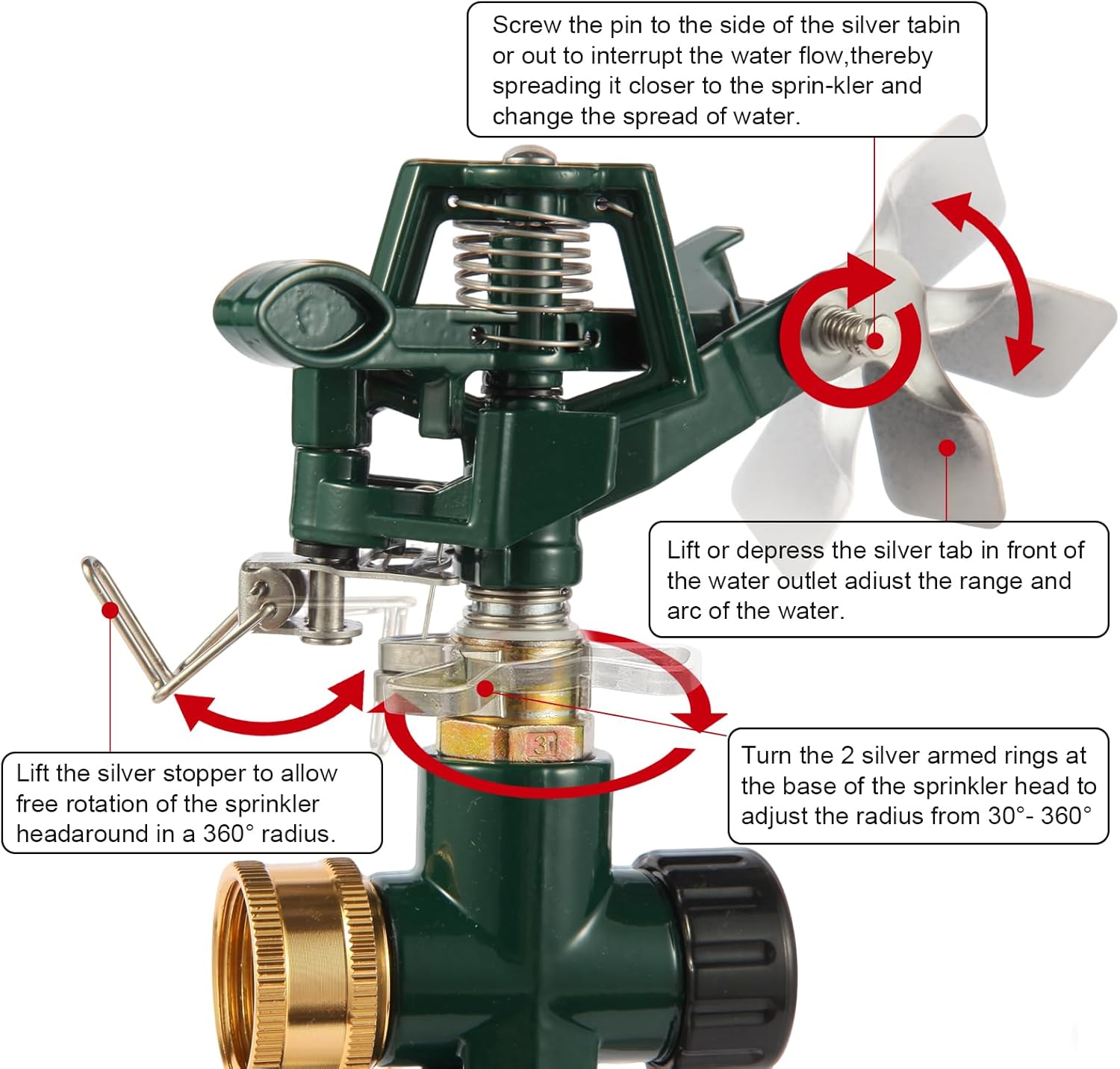 Screw the pin to the side of the silver tabin or out to interrupt the water flow,thereby spreading it closer to the sprin-kler and change the spread of water.

Lift or depress the silver tab in front of the water outlet adiust the range and arc of the water.

31

Lift the silver stopper to allow free rotation of the sprinkler headaround in a 360° radius.

Turn the 2 silver armed rings at the base of the sprinkler head to adjust the radius from 30°- 360°