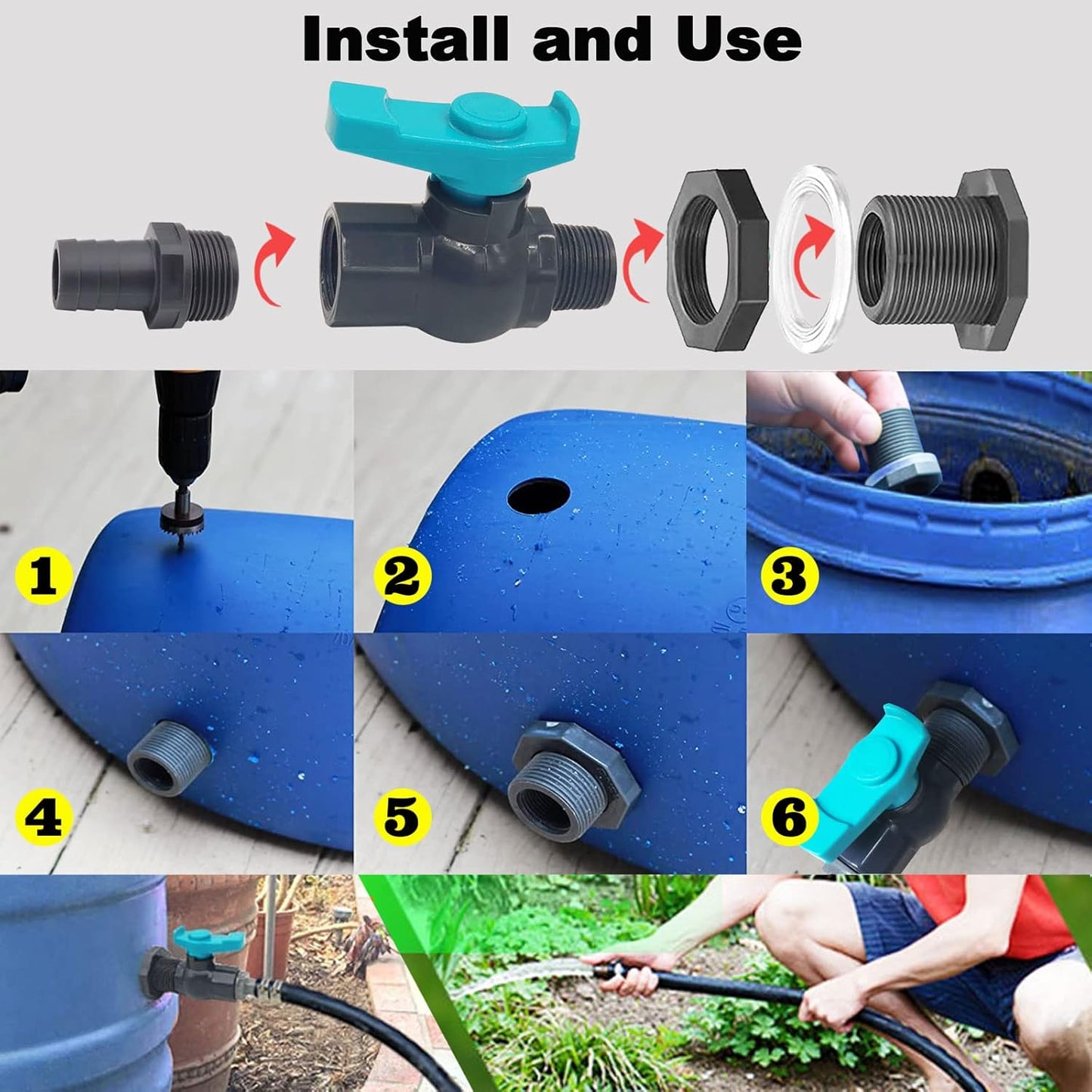 Install and Use

1

2

3

4

5

6