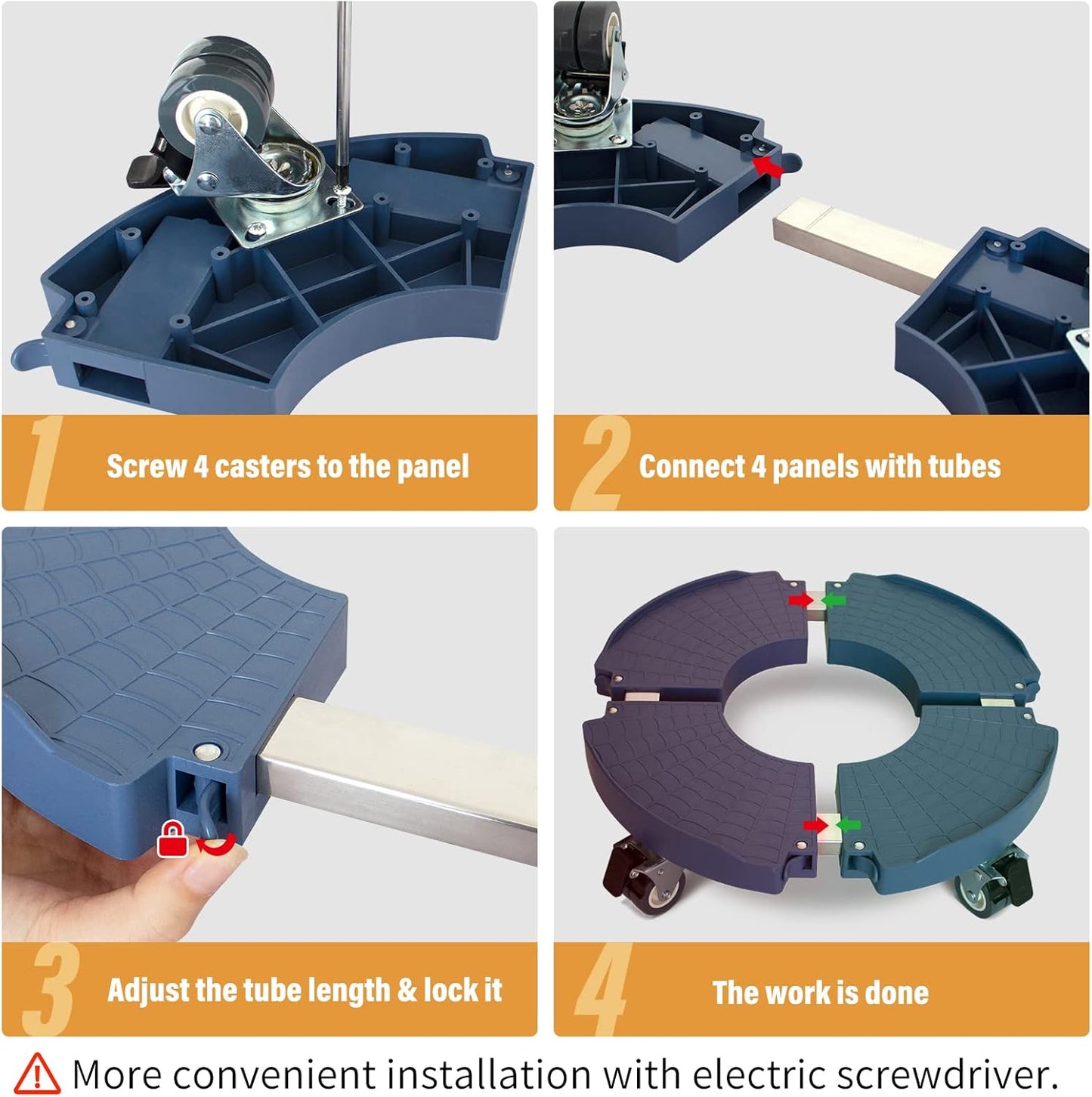 1 Screw 4 casters to the panel

2 Connect 4 panels with tubes

3 Adjust the tube length & lock it

4 The work is done

More convenient installation with electric screwdriver.