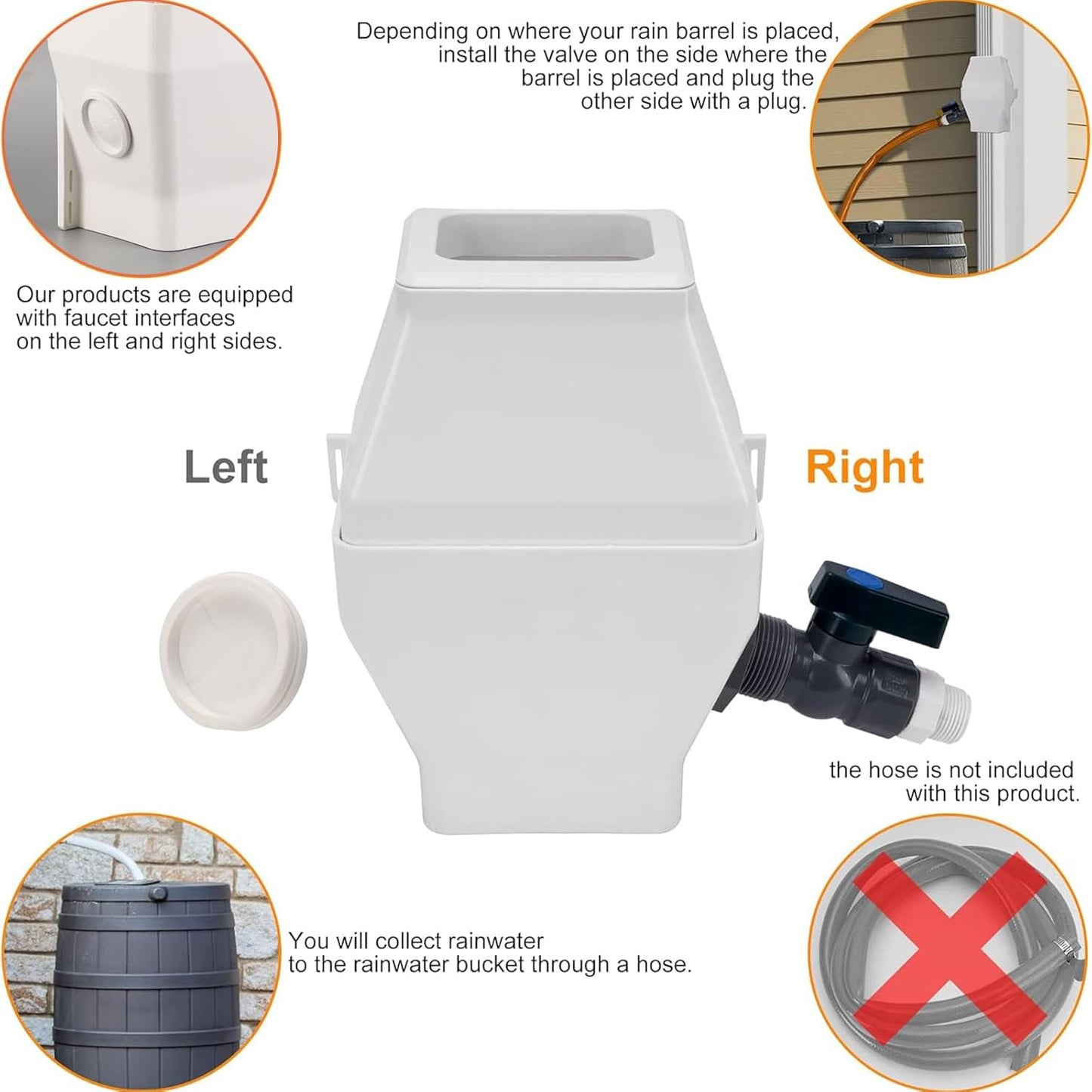 Depending on where your rain barrel is placed, install the valve on the side where the barrel is placed and plug the other side with a plug.

Our products are equipped with faucet interfaces on the left and right sides.

Left

Right

the hose is not included with this product.

You will collect rainwater to the rainwater bucket through a hose.