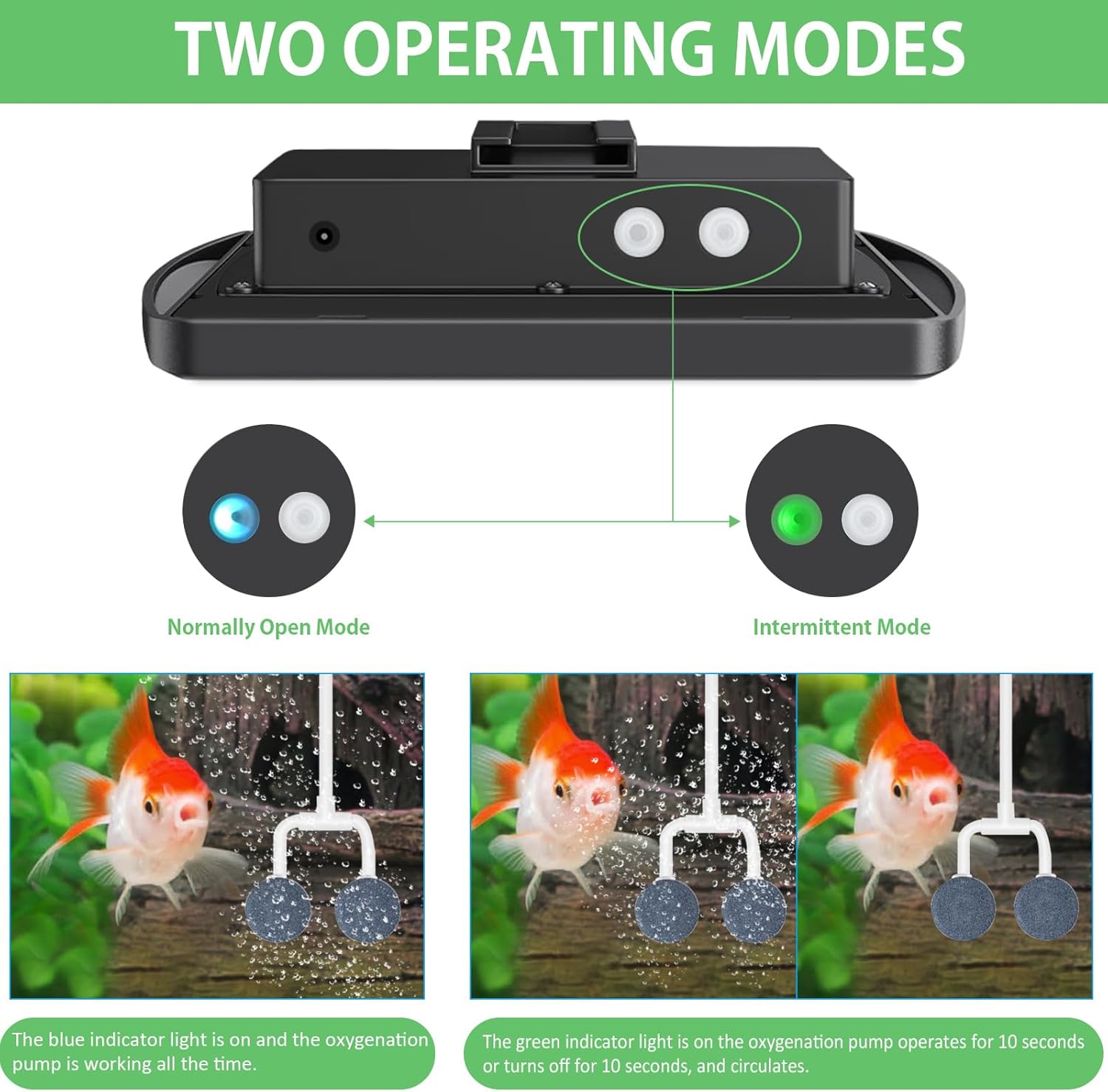 TWO OPERATING MODES

Normally Open Mode

Intermittent Mode

The blue indicator light is on and the oxygenation pump is working all the time.

The green indicator light is on the oxygenation pump operates for 10 seconds or turns off for 10 seconds, and circulates.