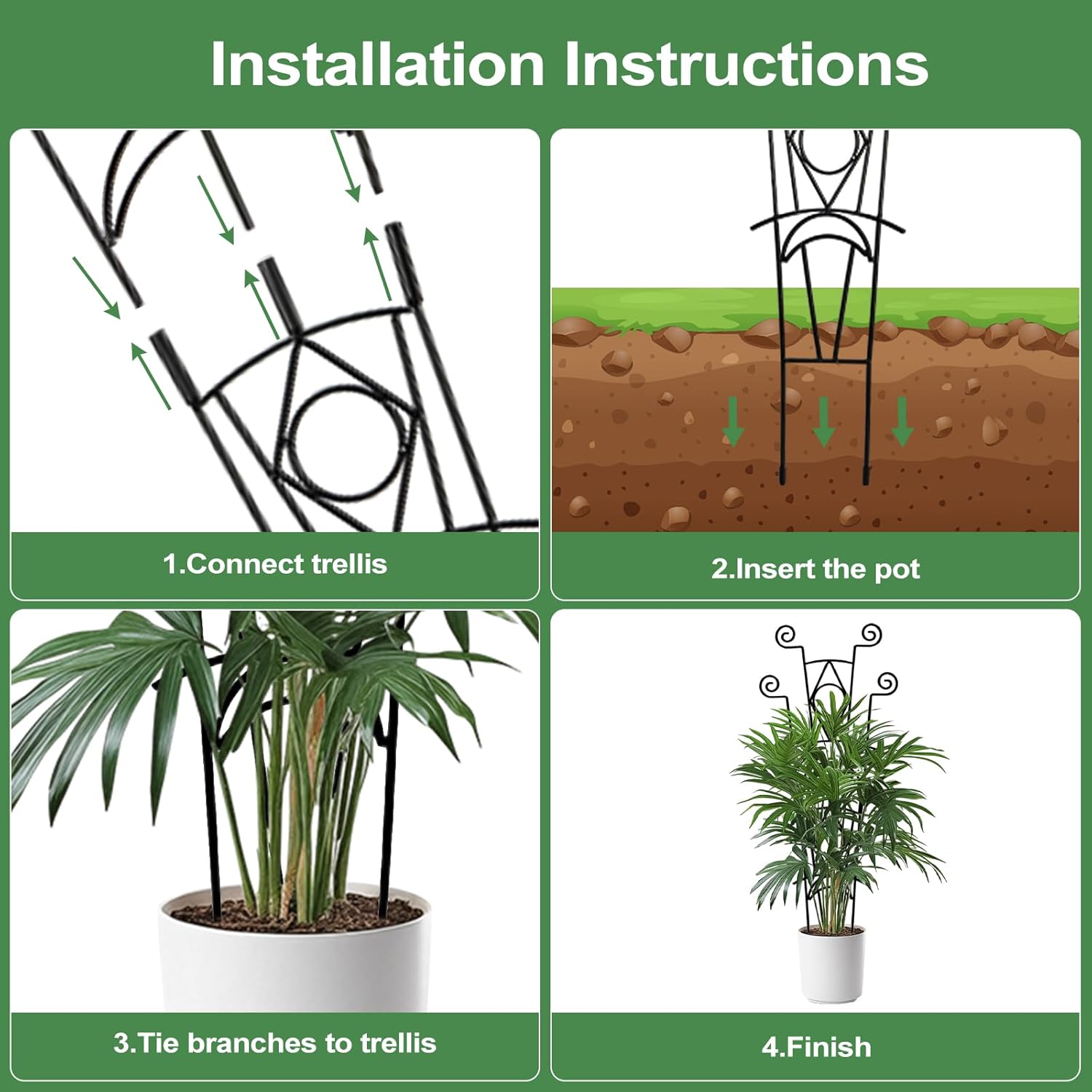 Installation Instructions

1.Connect trellis

2.Insert the pot

3.Tie branches to trellis

4.Finish