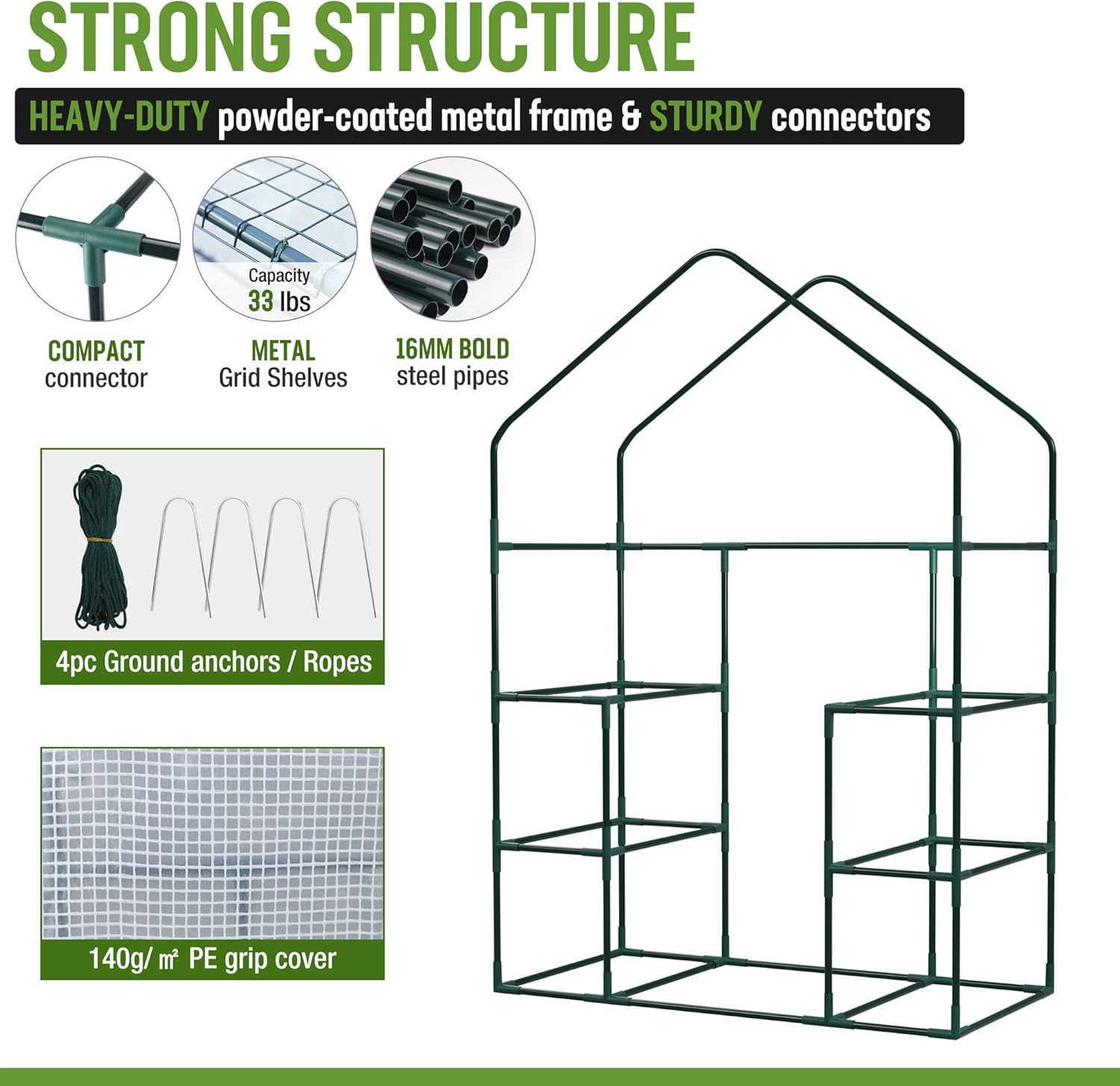 STRONG STRUCTURE

HEAVY-DUTY powder-coated metal frame & STURDY connectors

COMPACT connector

Capacity 33 lbs

METAL Grid Shelves

16MM BOLD steel pipes

4pc Ground anchors / Ropes

140g/ ㎡ PE grip cover