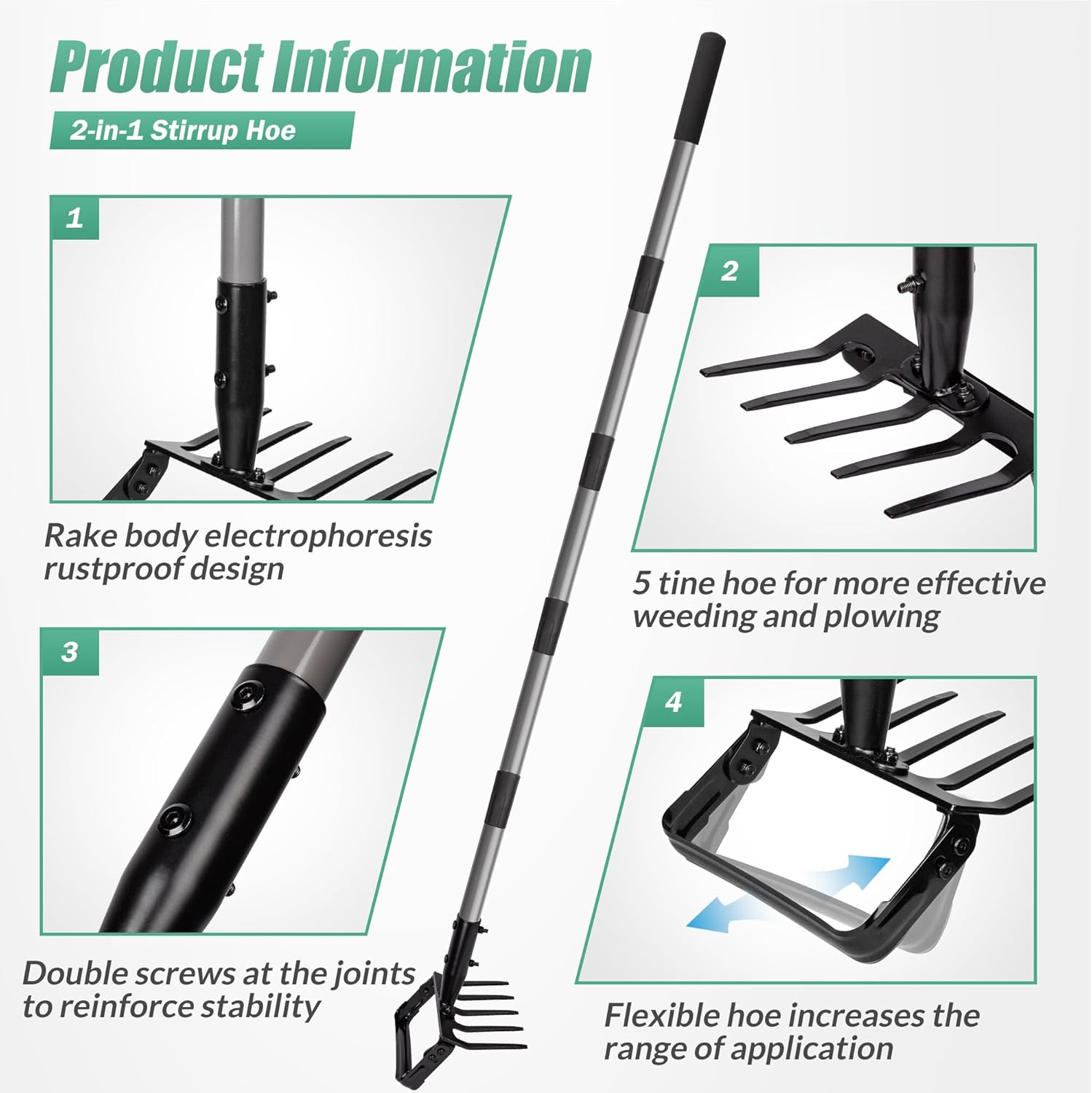 Product Information

2-in-1 Stirrup Hoe

1

Rake body electrophoresis rustproof design

2

5 tine hoe for more effective weeding and plowing

3

Double screws at the joints to reinforce stability

4

Flexible hoe increases the range of application