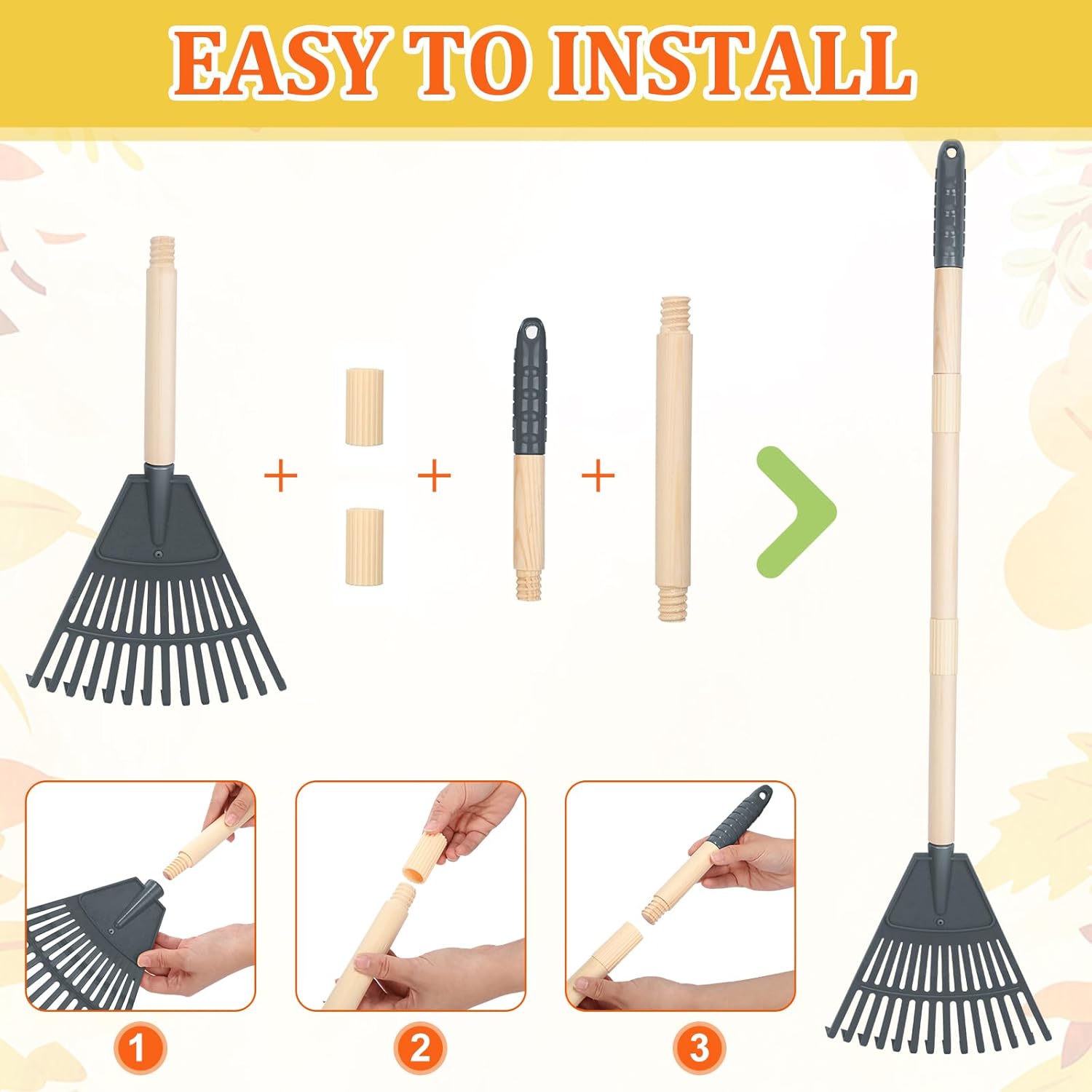 EASY TO INSTALL

+ + +

1

2

3