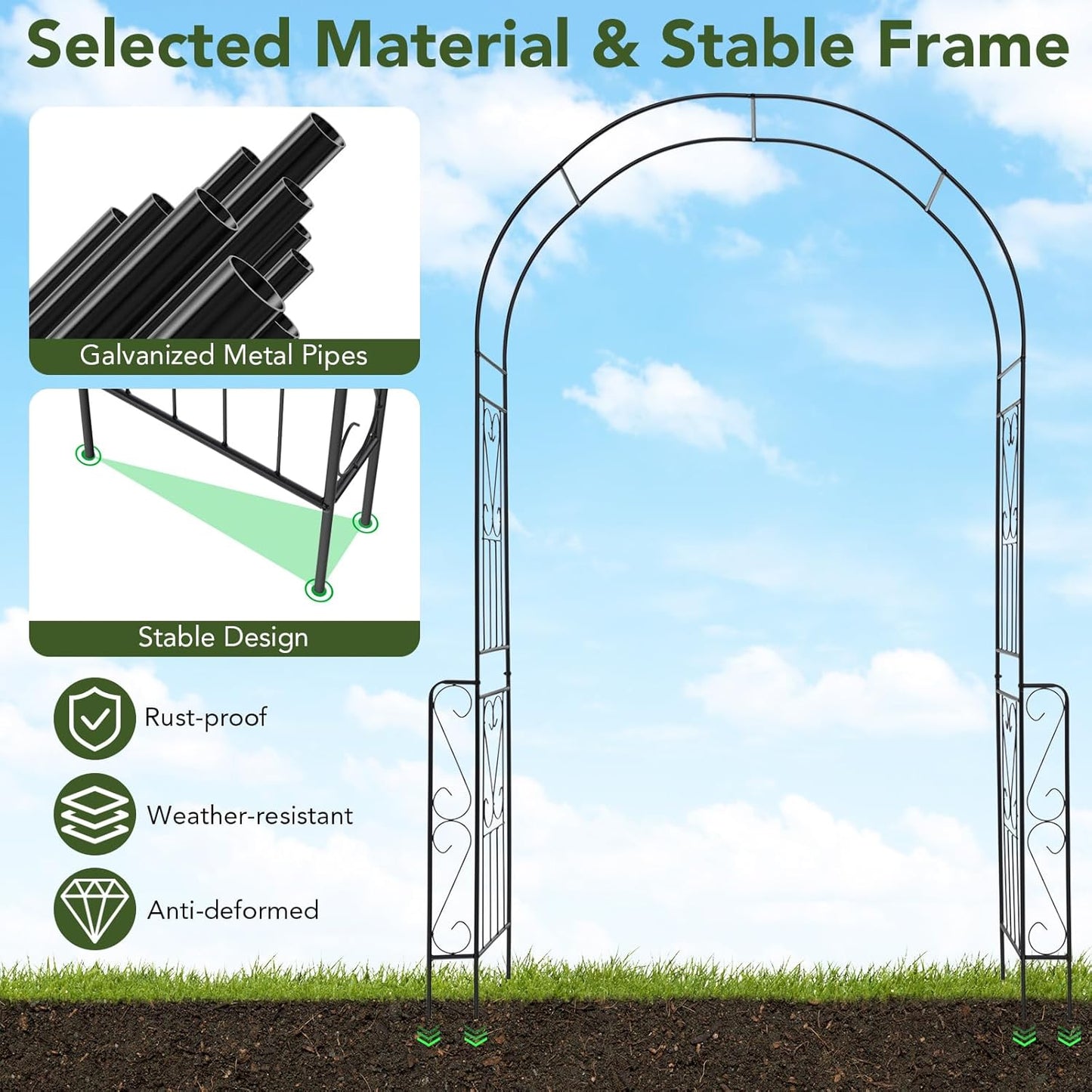 Selected Material & Stable Frame

Galvanized Metal Pipes

Stable Design

Rust-proof

Weather-resistant

Anti-deformed