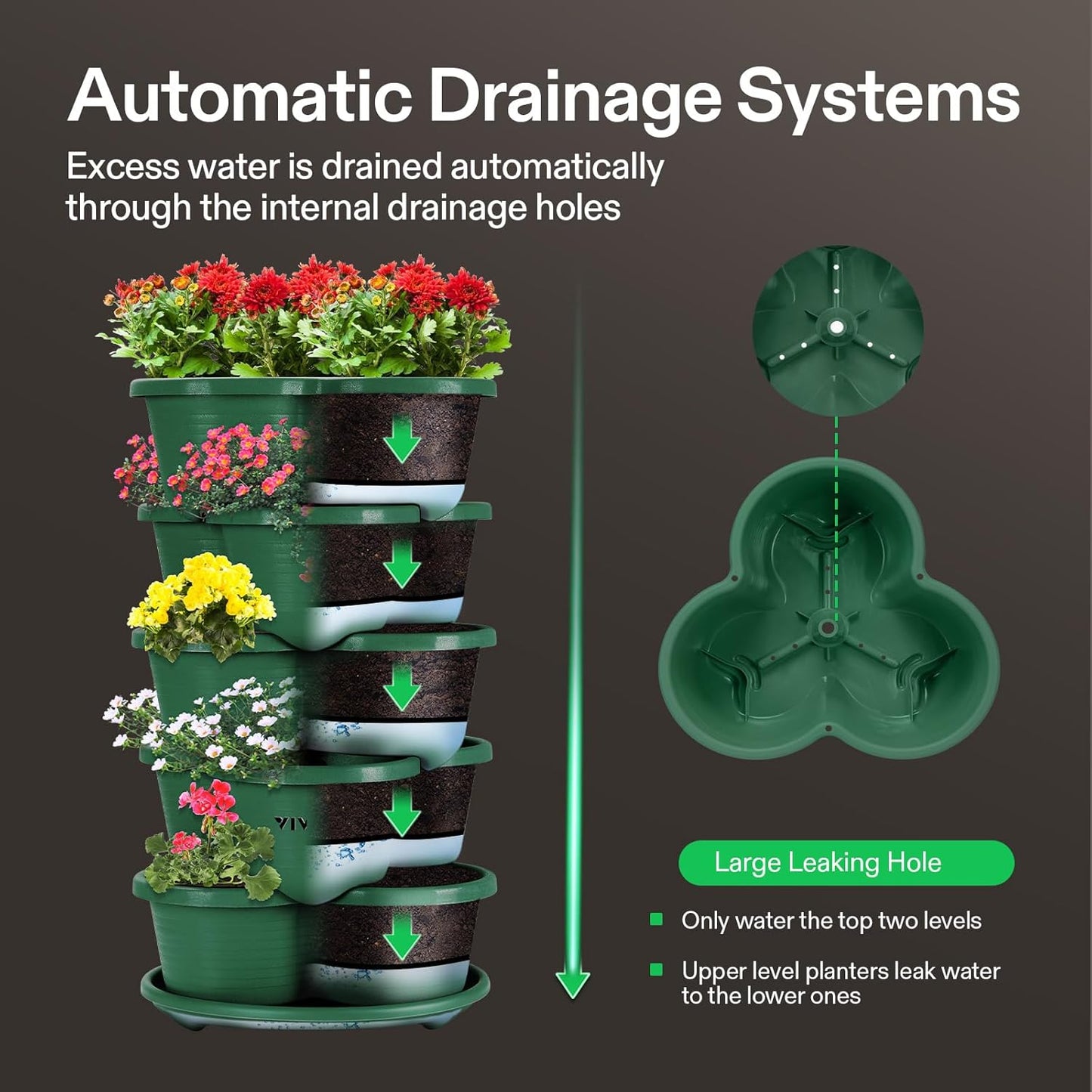 Automatic Drainage Systems

Excess water is drained automatically through the internal drainage holes

VIV

Large Leaking Hole

Only water the top two levels

Upper level planters leak water to the lower ones