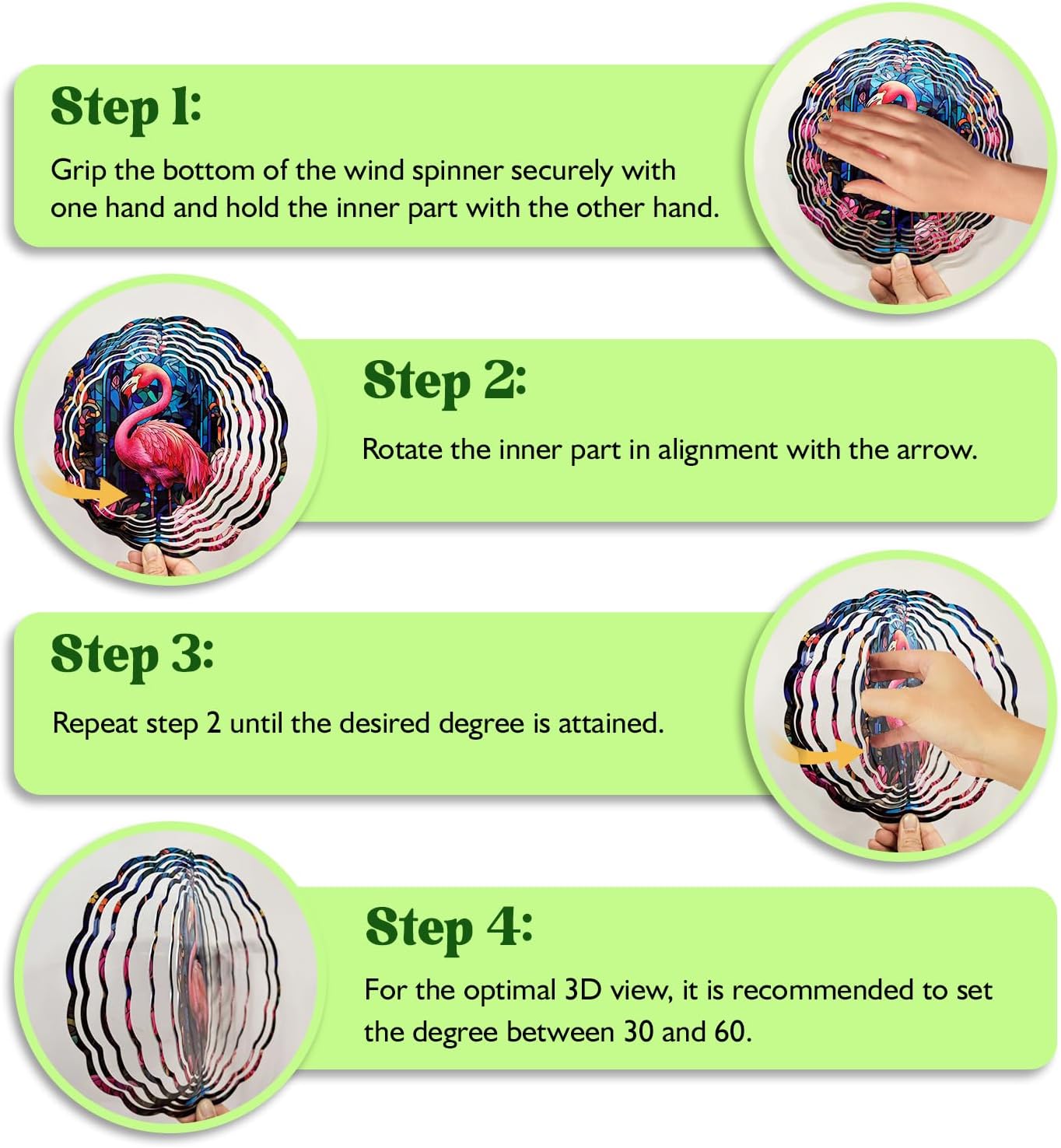 Step 1:

Grip the bottom of the wind spinner securely with one hand and hold the inner part with the other hand.

Step 2:

Rotate the inner part in alignment with the arrow.

Step 3:

Repeat step 2 until the desired degree is attained.

Step 4:

For the optimal 3D view, it is recommended to set the degree between 30 and 60.