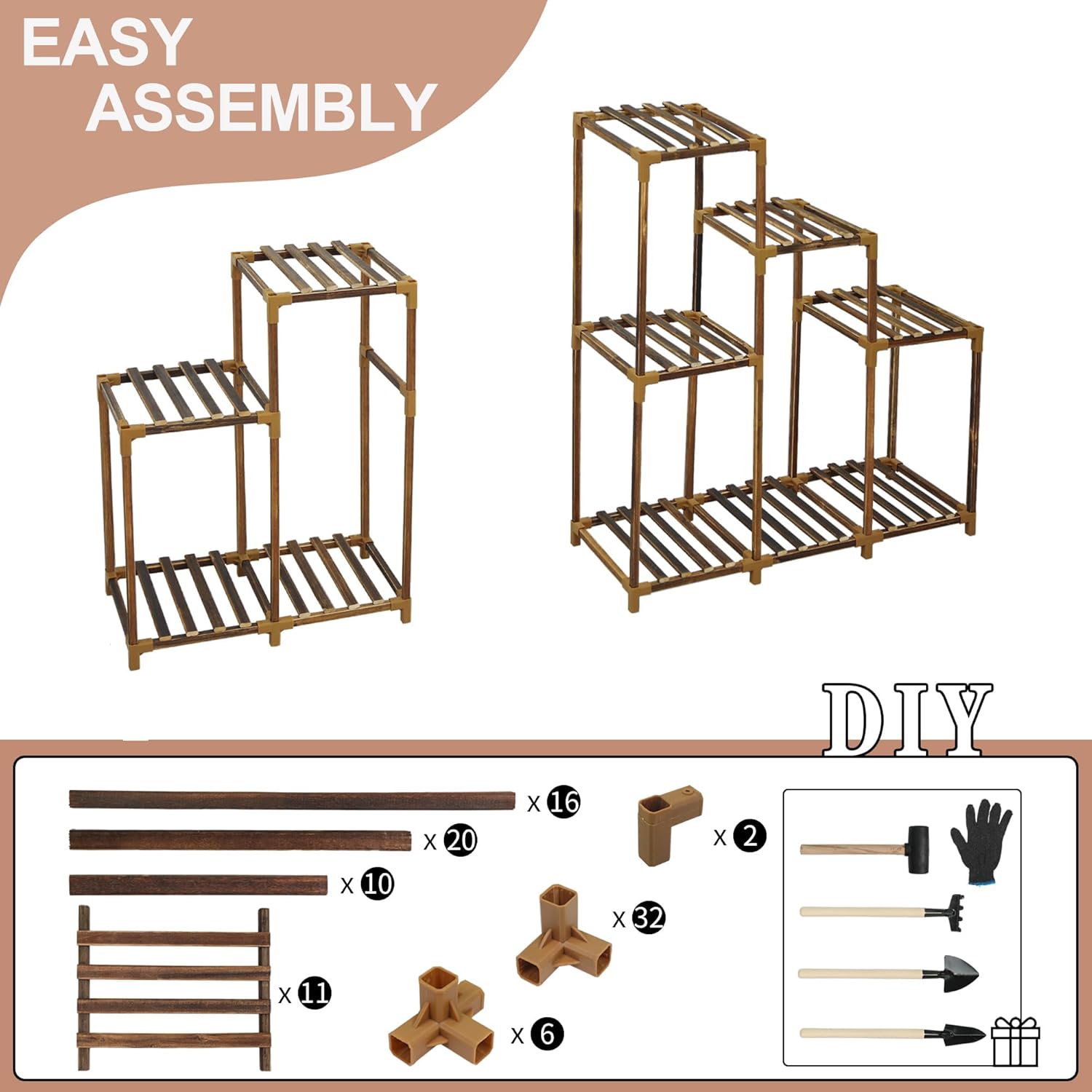 EASY ASSEMBLY

DIY

x 16
x 20
x 10
x 11
x 2
x 32
x 6