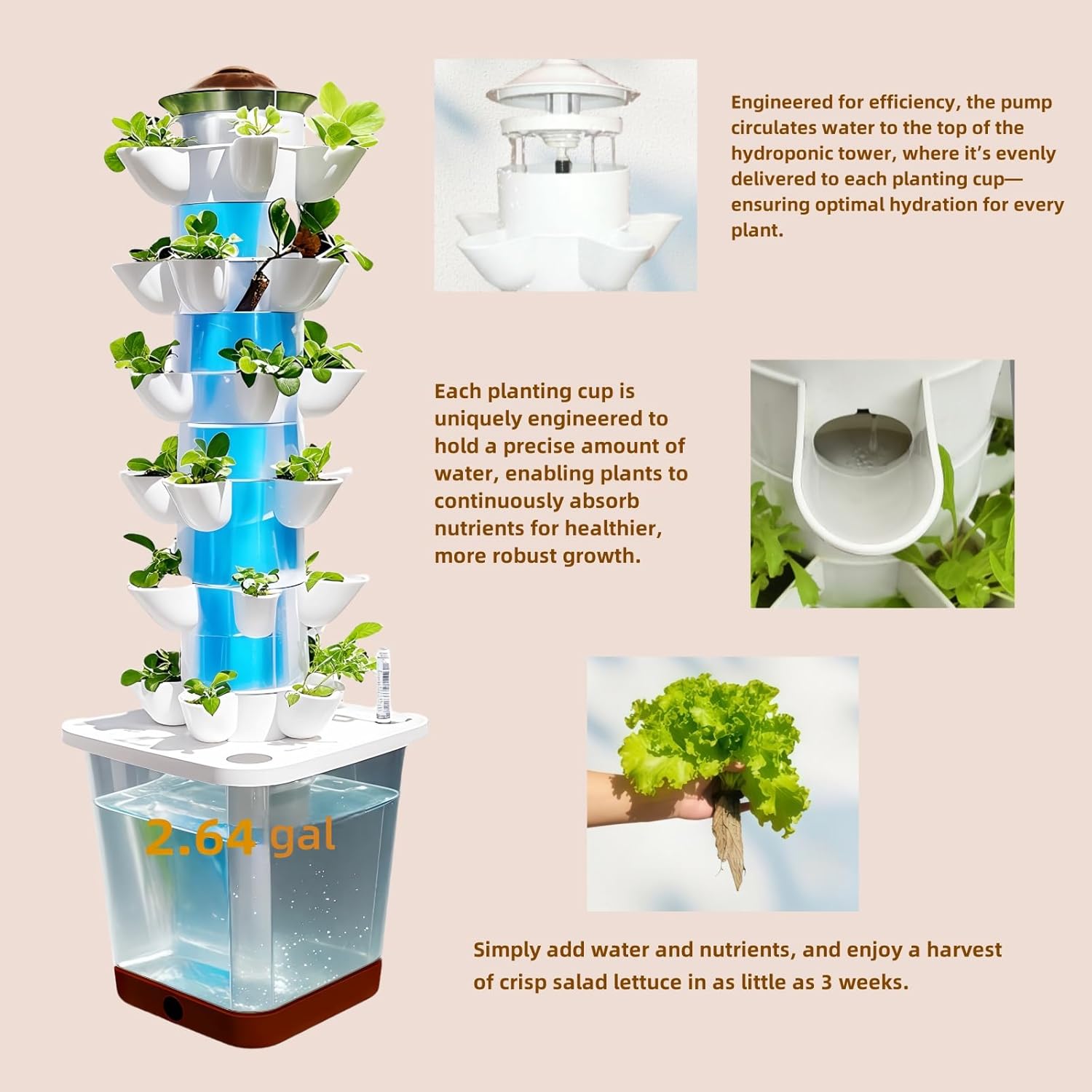 Engineered for efficiency, the pump circulates water to the top of the hydroponic tower, where it's evenly delivered to each planting cup—ensuring optimal hydration for every plant.

Each planting cup is uniquely engineered to hold a precise amount of water, enabling plants to continuously absorb nutrients for healthier, more robust growth.

2.64 gal

Simply add water and nutrients, and enjoy a harvest of crisp salad lettuce in as little as 3 weeks.