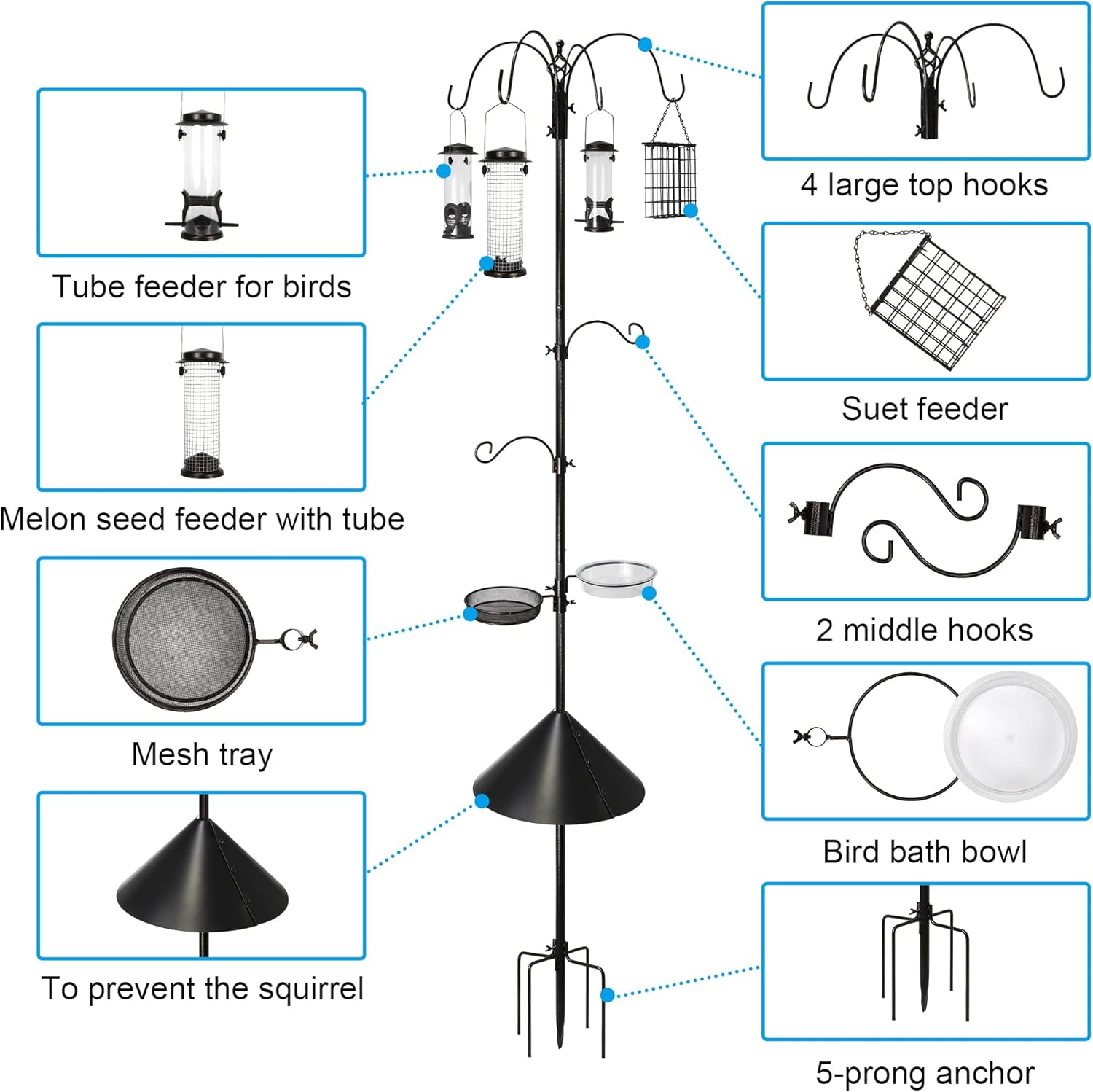 Tube feeder for birds

Melon seed feeder with tube

Mesh tray

To prevent the squirrel

4 large top hooks

Suet feeder

2 middle hooks

Bird bath bowl

5-prong anchor