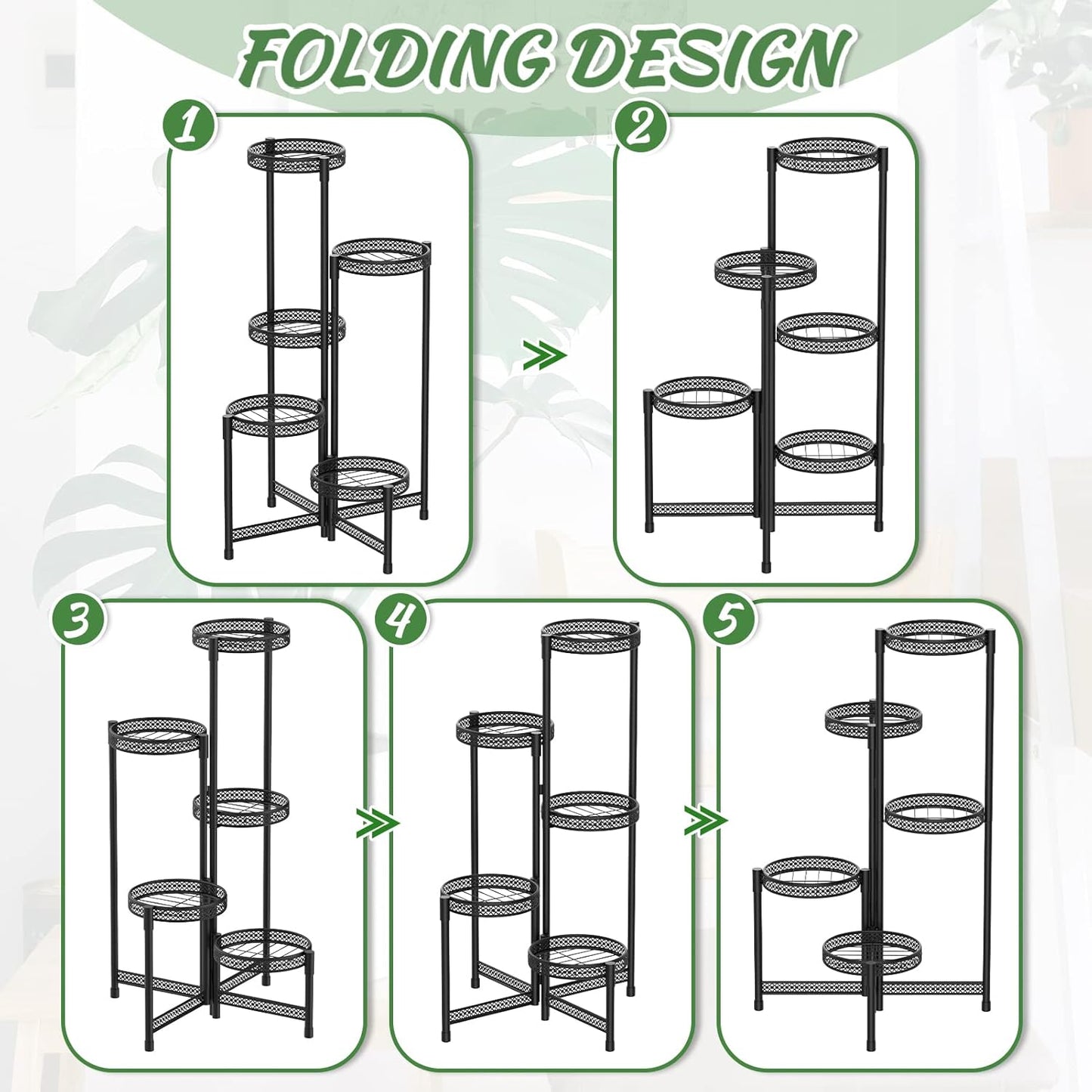 FOLDING DESIGN

1

2

3

4

5