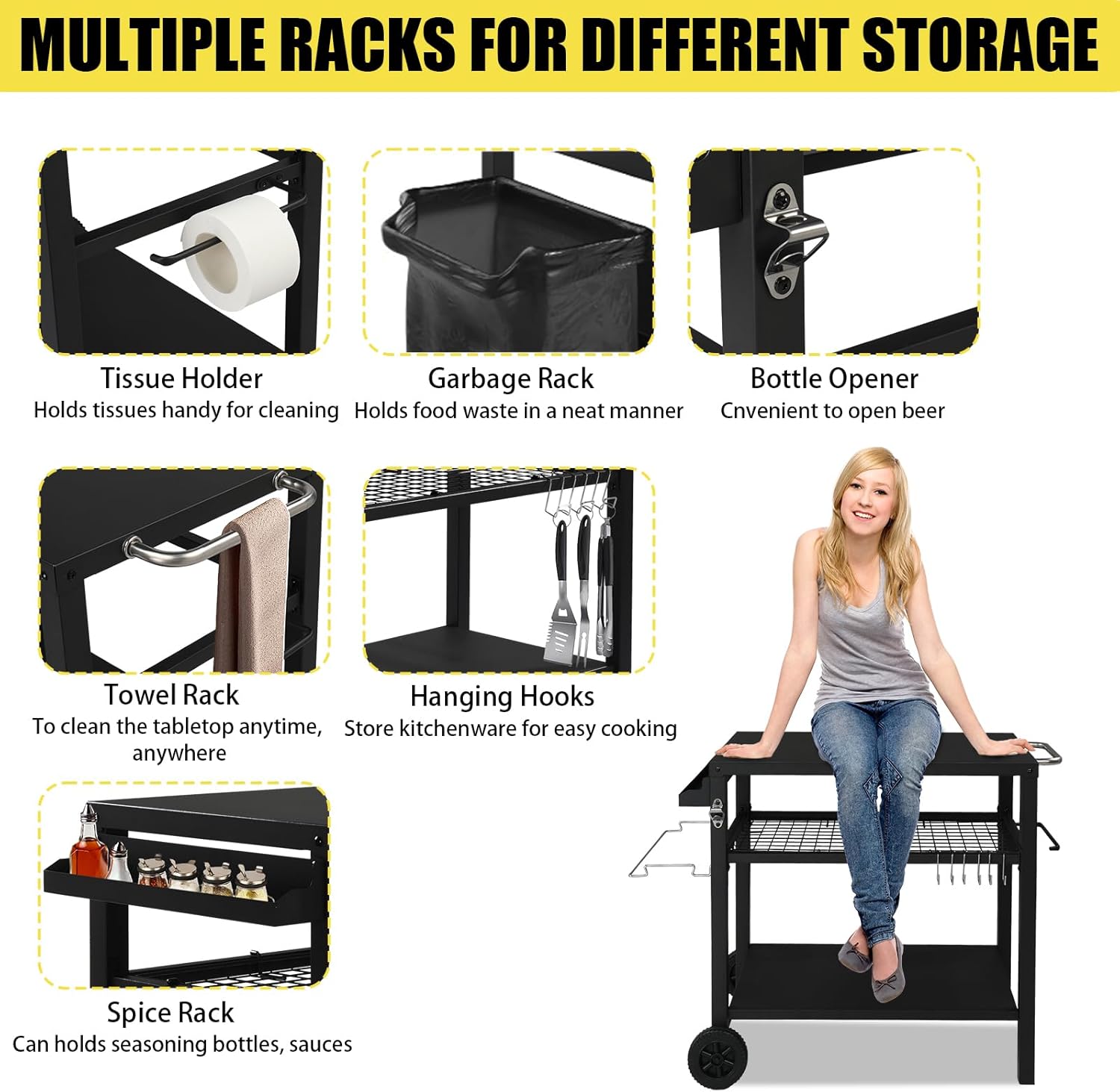 MULTIPLE RACKS FOR DIFFERENT STORAGE

Tissue Holder
Holds tissues handy for cleaning

Garbage Rack
Holds food waste in a neat manner

Bottle Opener
Cnvenient to open beer

Towel Rack
To clean the tabletop anytime, anywhere

Hanging Hooks
Store kitchenware for easy cooking

Spice Rack
Can holds seasoning bottles, sauces