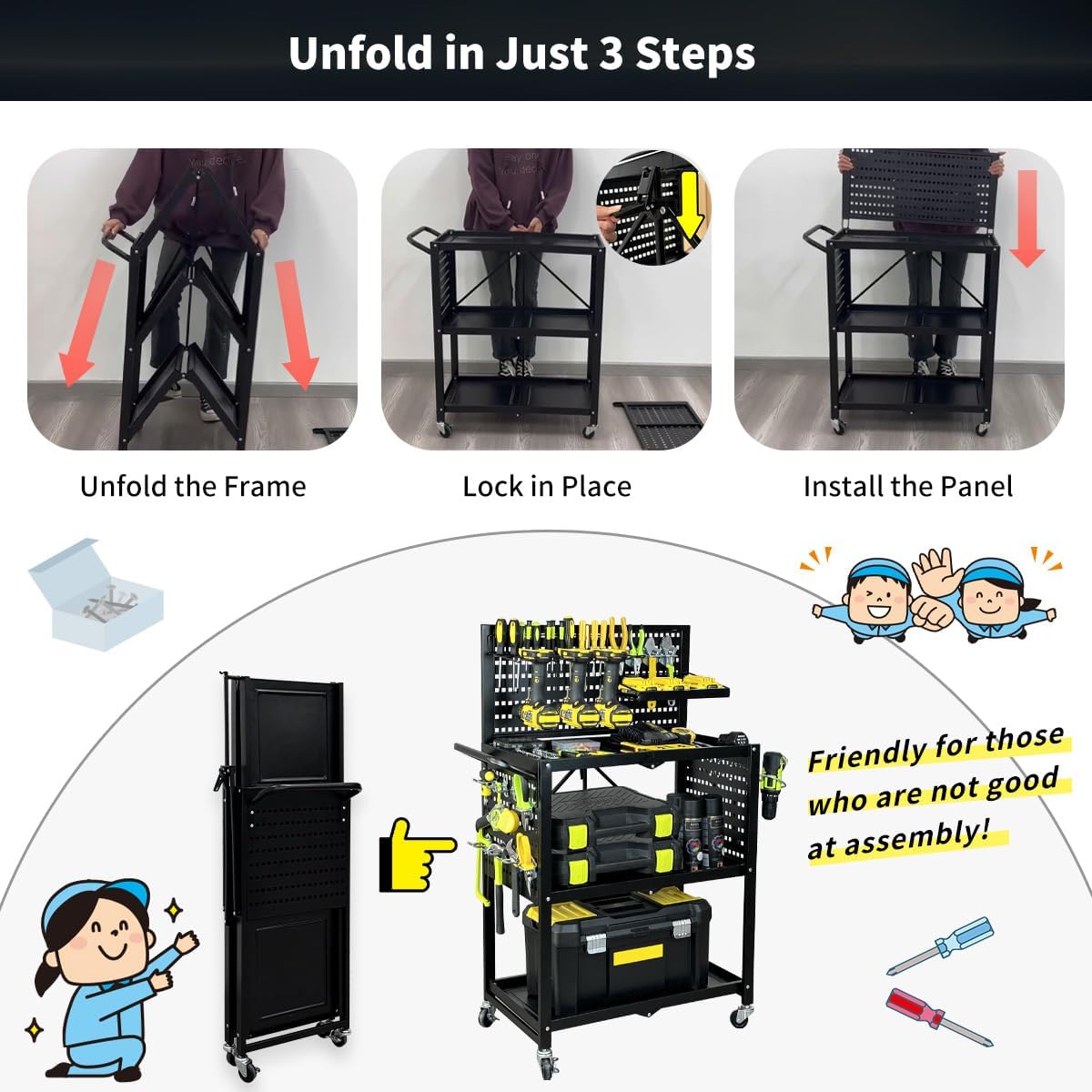 Unfold in Just 3 Steps

Unfold the Frame

Lock in Place

Install the Panel

Friendly for those who are not good at assembly!