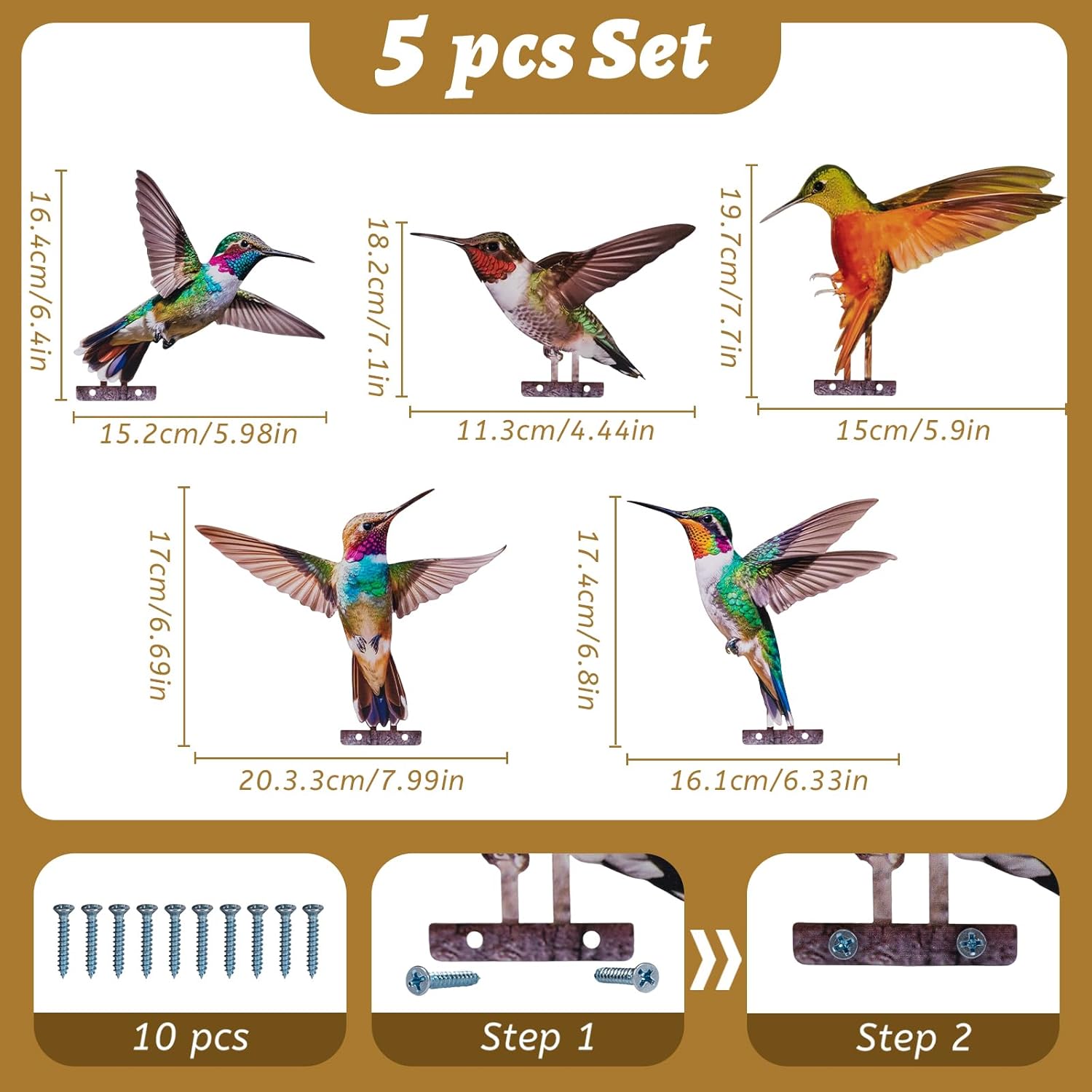 5 pcs Set

16.4cm/6.4in

15.2cm/5.98in

18.2cm/7.1in

11.3cm/4.44in

19.7cm/7.7in

15cm/5.9in

17cm/6.69in

20.3.3cm/7.99in

17.4cm/6.8in

16.1cm/6.33in

10 pcs

Step 1

Step 2