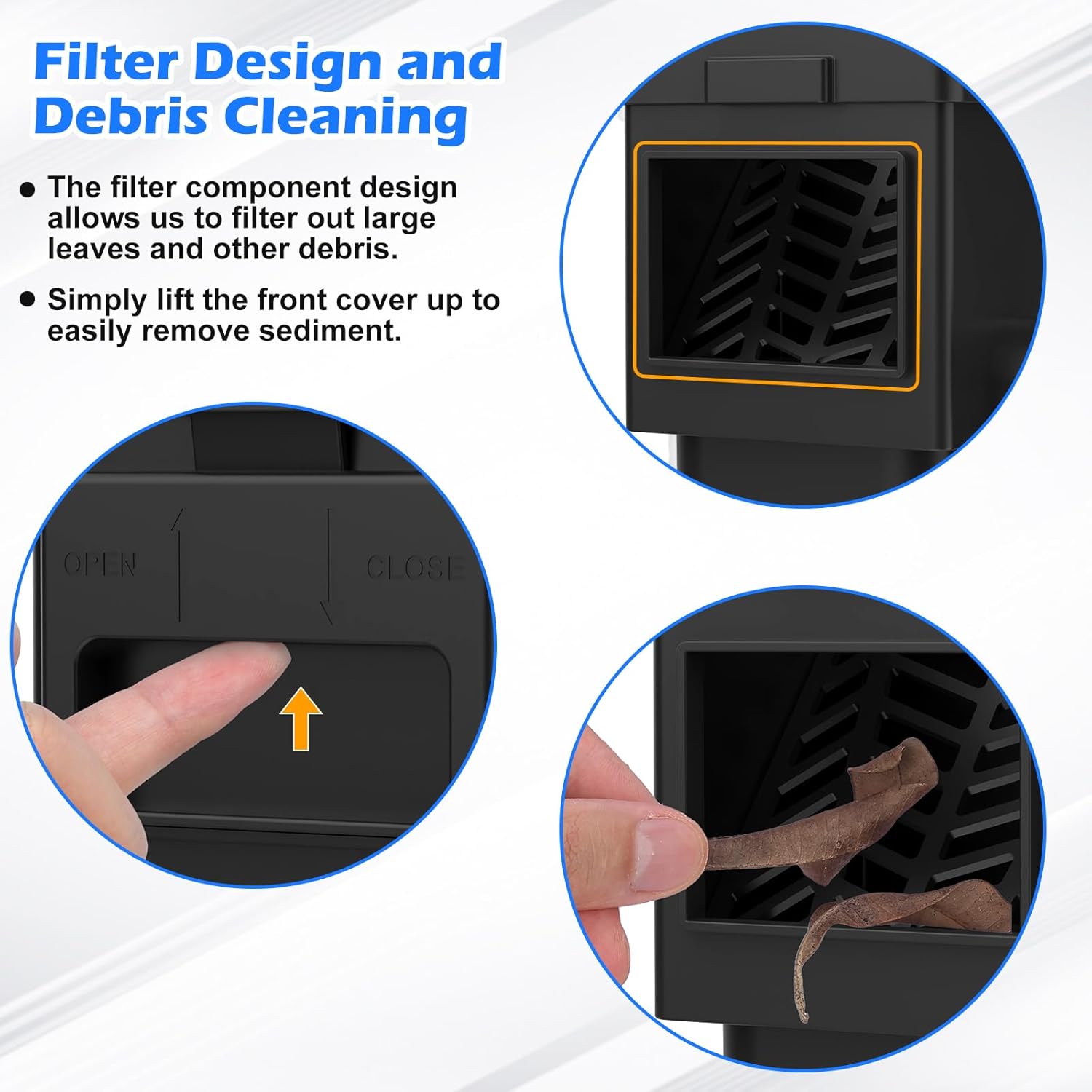 Filter Design and Debris Cleaning

● The filter component design allows us to filter out large leaves and other debris.

● Simply lift the front cover up to easily remove sediment.

OPEN

CLOSE