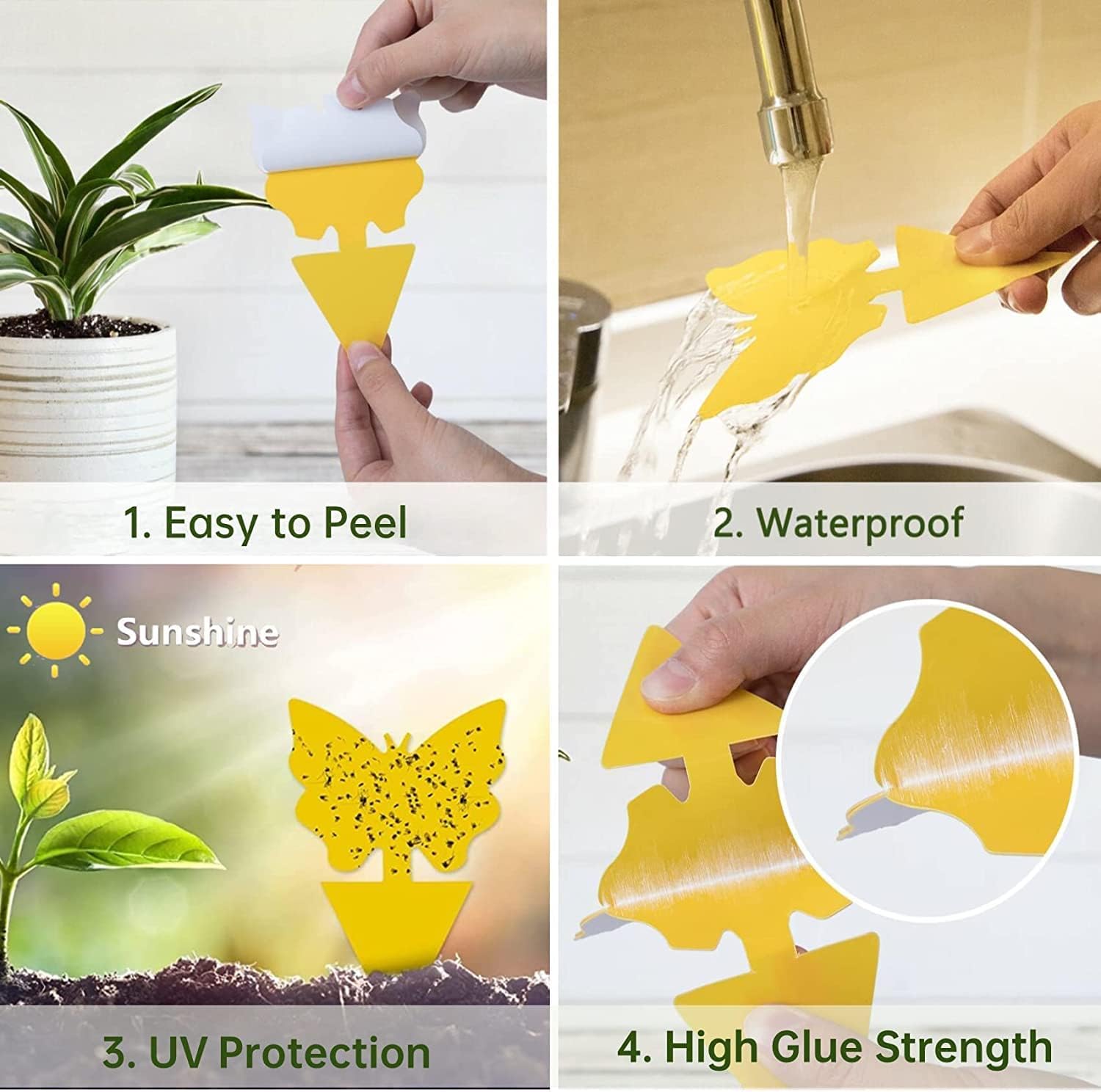 1. Easy to Peel

2. Waterproof

Sunshine

3. UV Protection

4. High Glue Strength