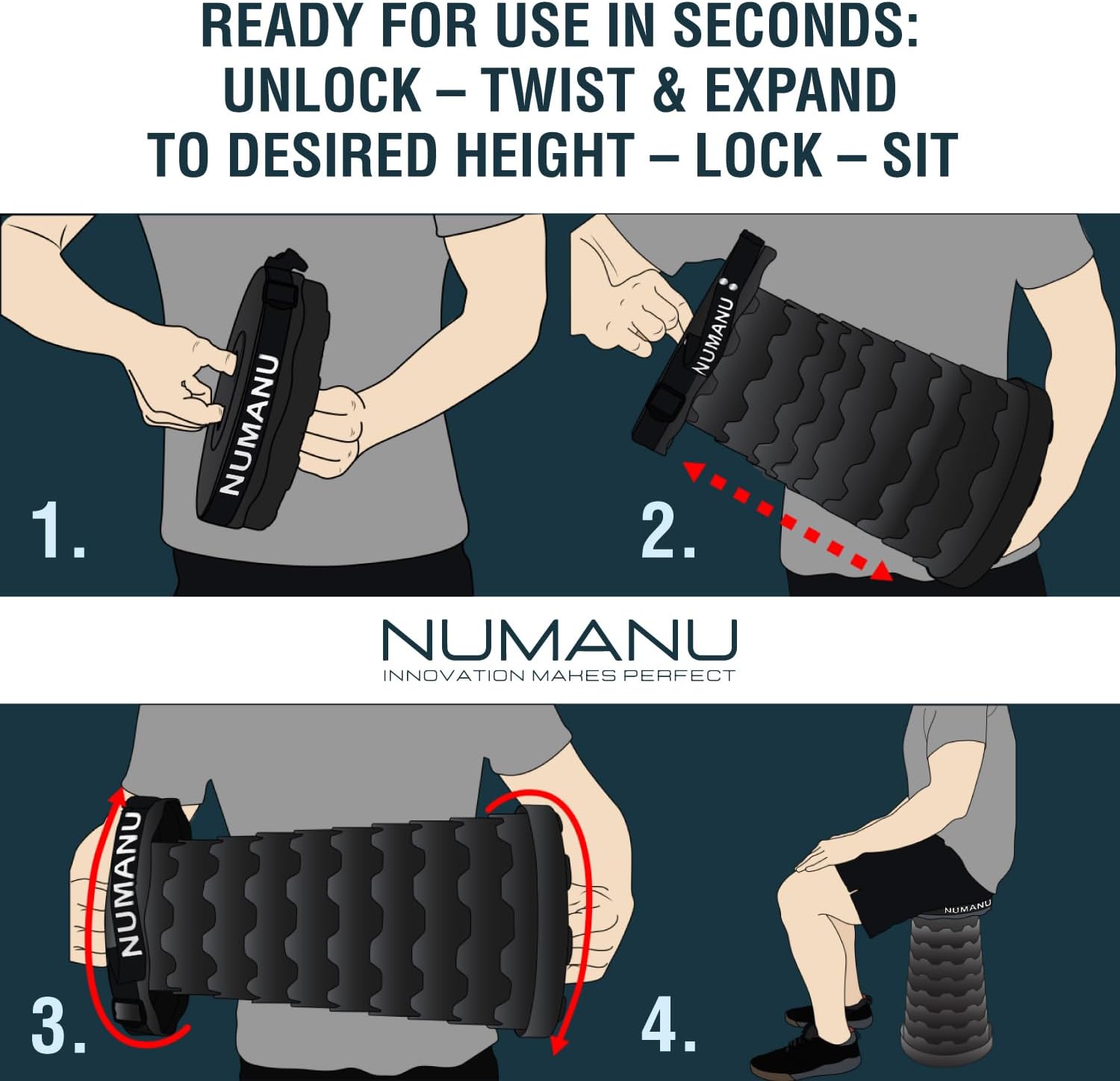 READY FOR USE IN SECONDS:
UNLOCK – TWIST & EXPAND
TO DESIRED HEIGHT – LOCK – SIT

NUMANU

1.

NUMANU

2.

NUMANU
INNOVATION MAKES PERFECT

NUMANU

3.

NUMANU

4.