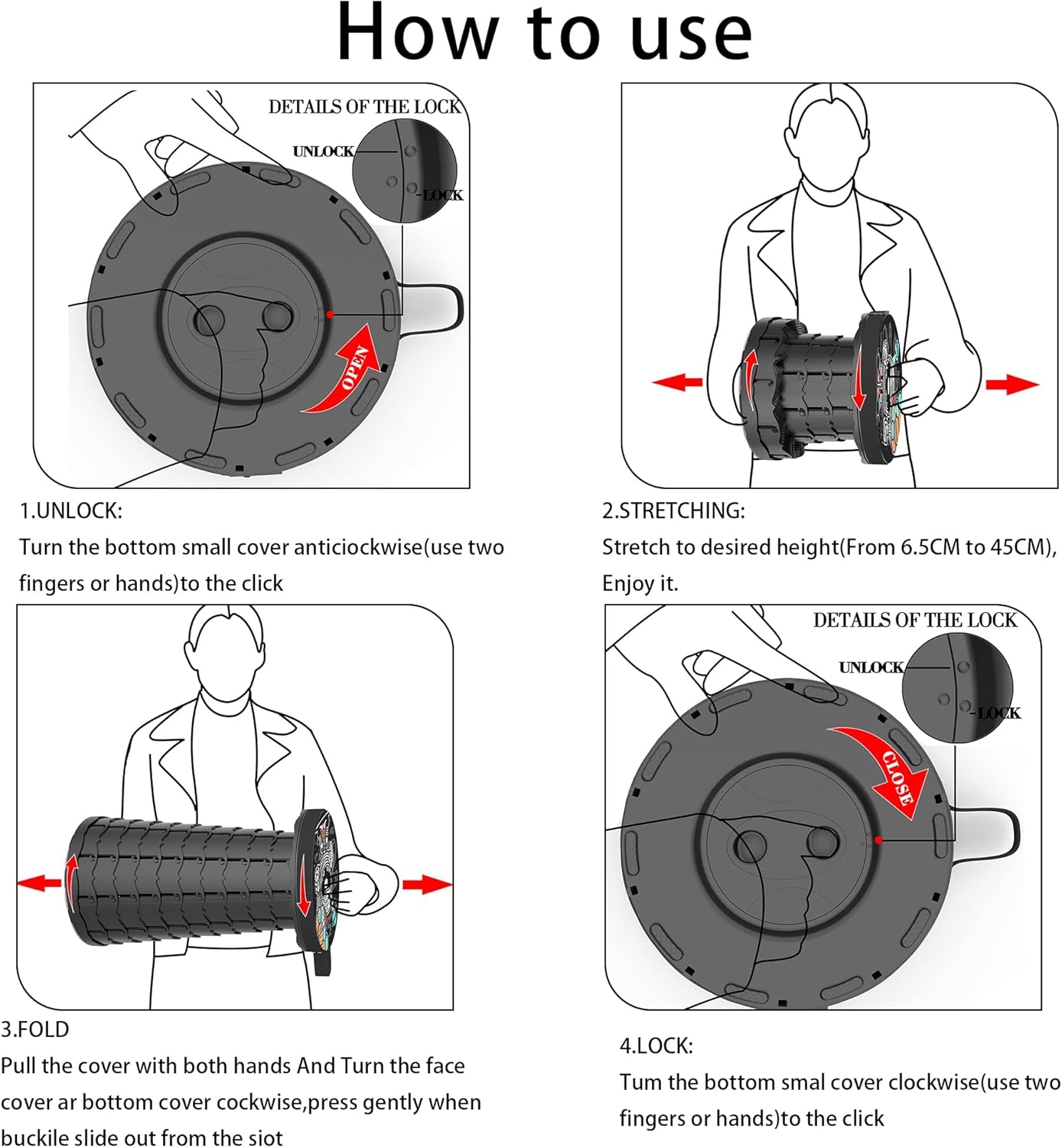 How to use

DETAILS OF THE LOCK
UNLOCK
LOCK
OPEN

1.UNLOCK:
Turn the bottom small cover anticiockwise(use two fingers or hands)to the click

2.STRETCHING:
Stretch to desired height(From 6.5CM to 45CM), Enjoy it.

3.FOLD
Pull the cover with both hands And Turn the face cover ar bottom cover cockwise,press gently when buckile slide out from the siot

DETAILS OF THE LOCK
UNLOCK
LOCK
CLOSE

4.LOCK:
Tum the bottom smal cover clockwise(use two fingers or hands)to the click