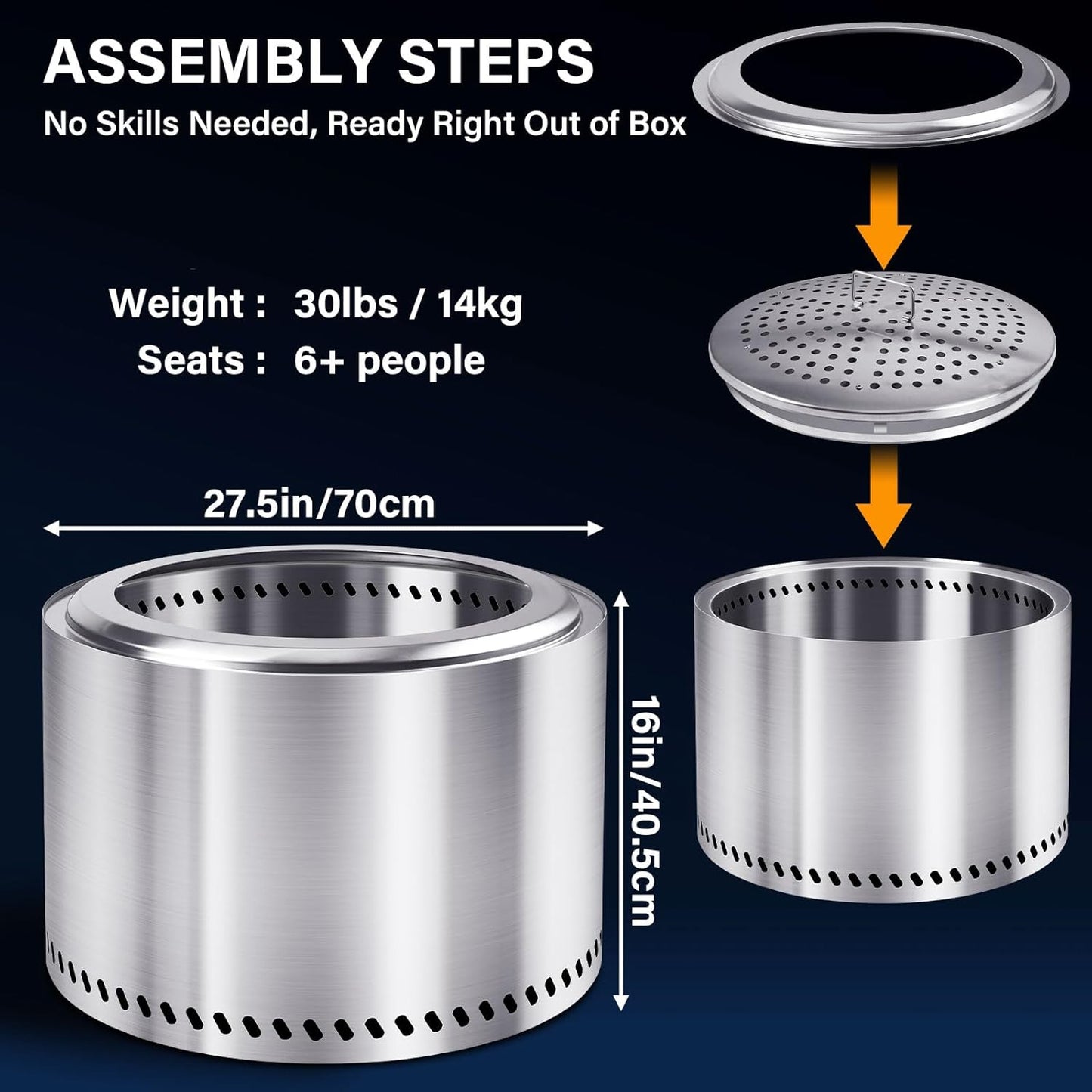 ASSEMBLY STEPS
No Skills Needed, Ready Right Out of Box

Weight : 30lbs / 14kg
Seats : 6+ people

27.5in/70cm

16in/40.5cm