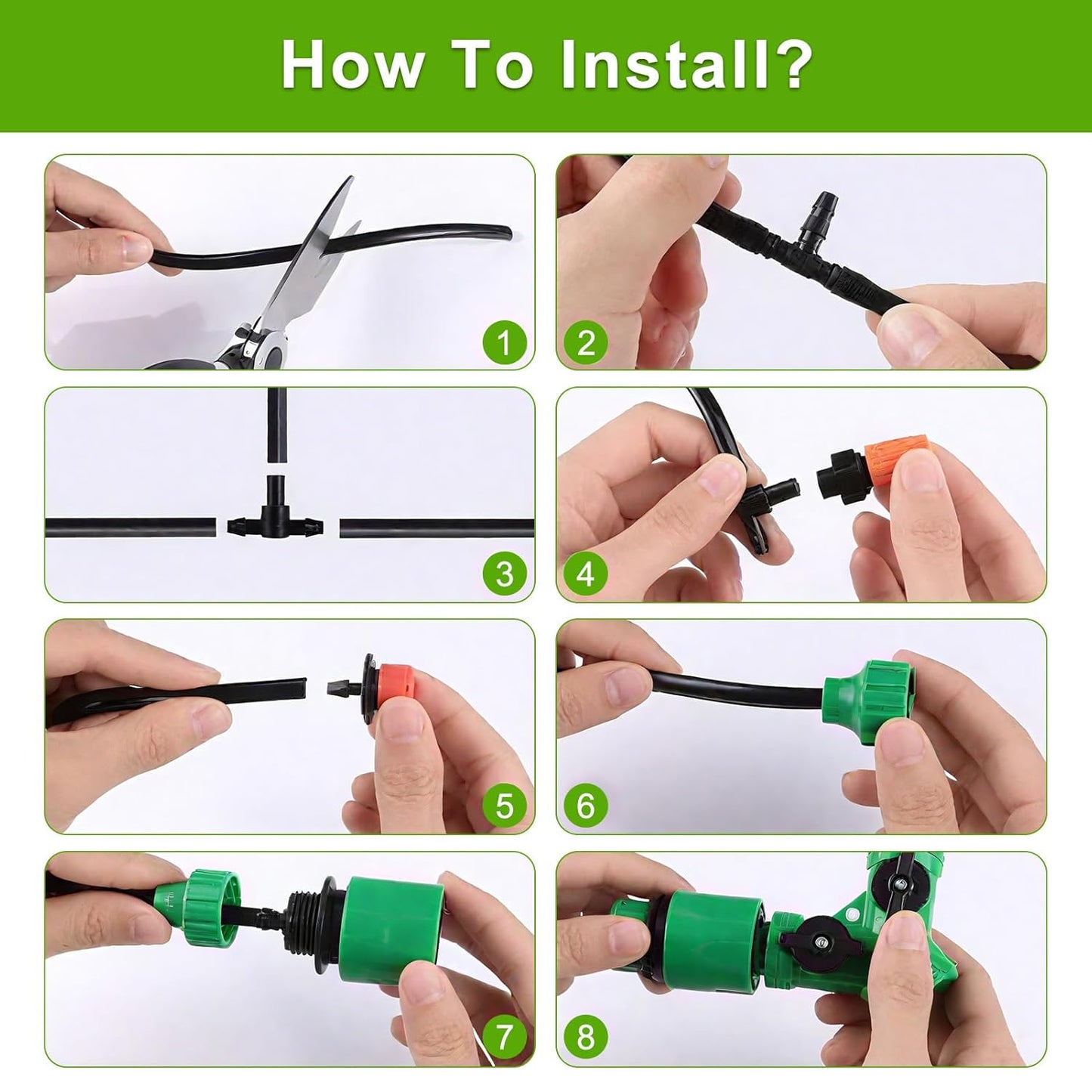 How To Install?

1

2

3

4

5

6

7

8