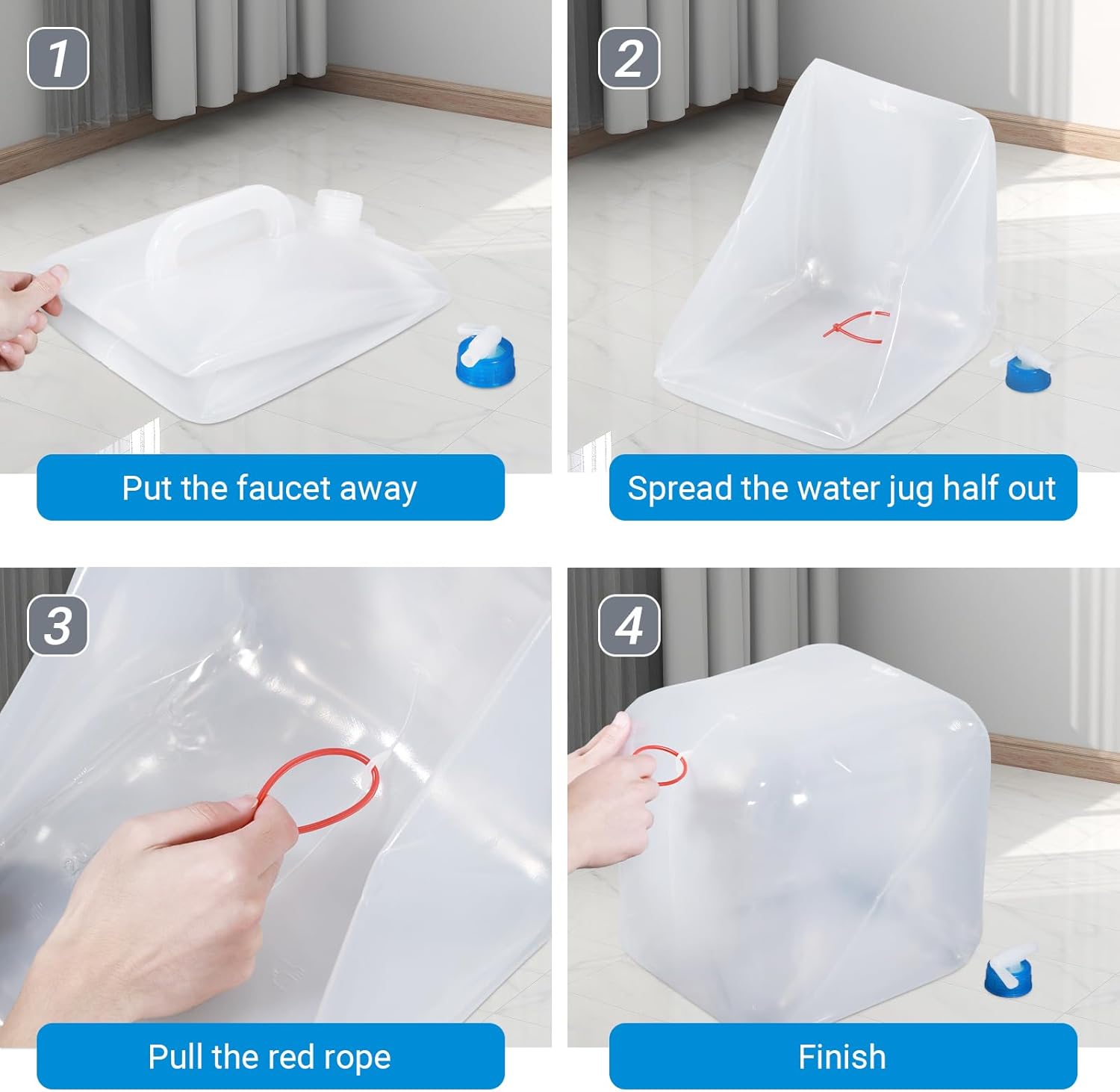 1

Put the faucet away

2

Spread the water jug half out

3

Pull the red rope

4

Finish