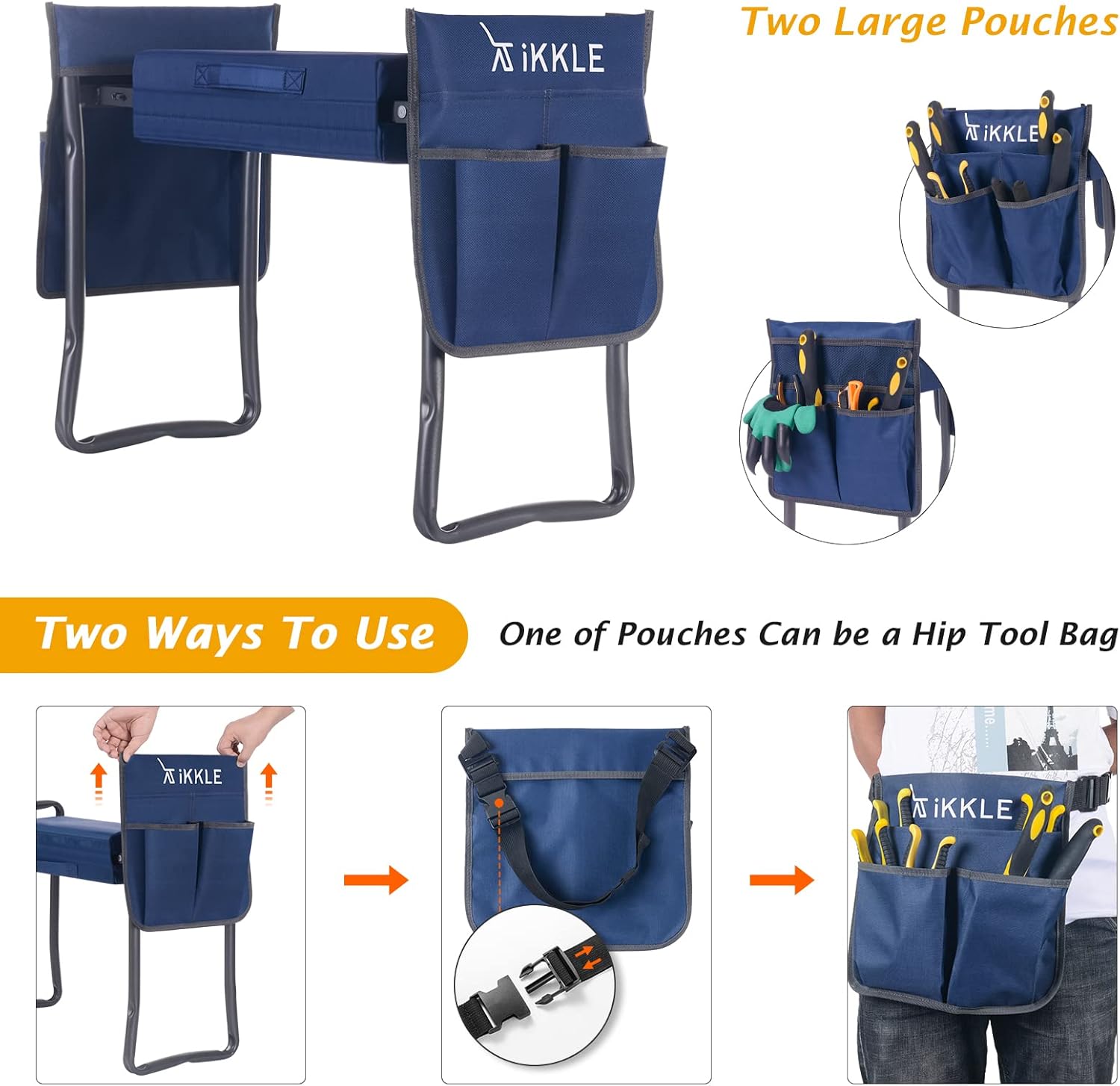 Two Large Pouches

iKKLE

iKKLE

Two Ways To Use

One of Pouches Can be a Hip Tool Bag

iKKLE

iKKLE