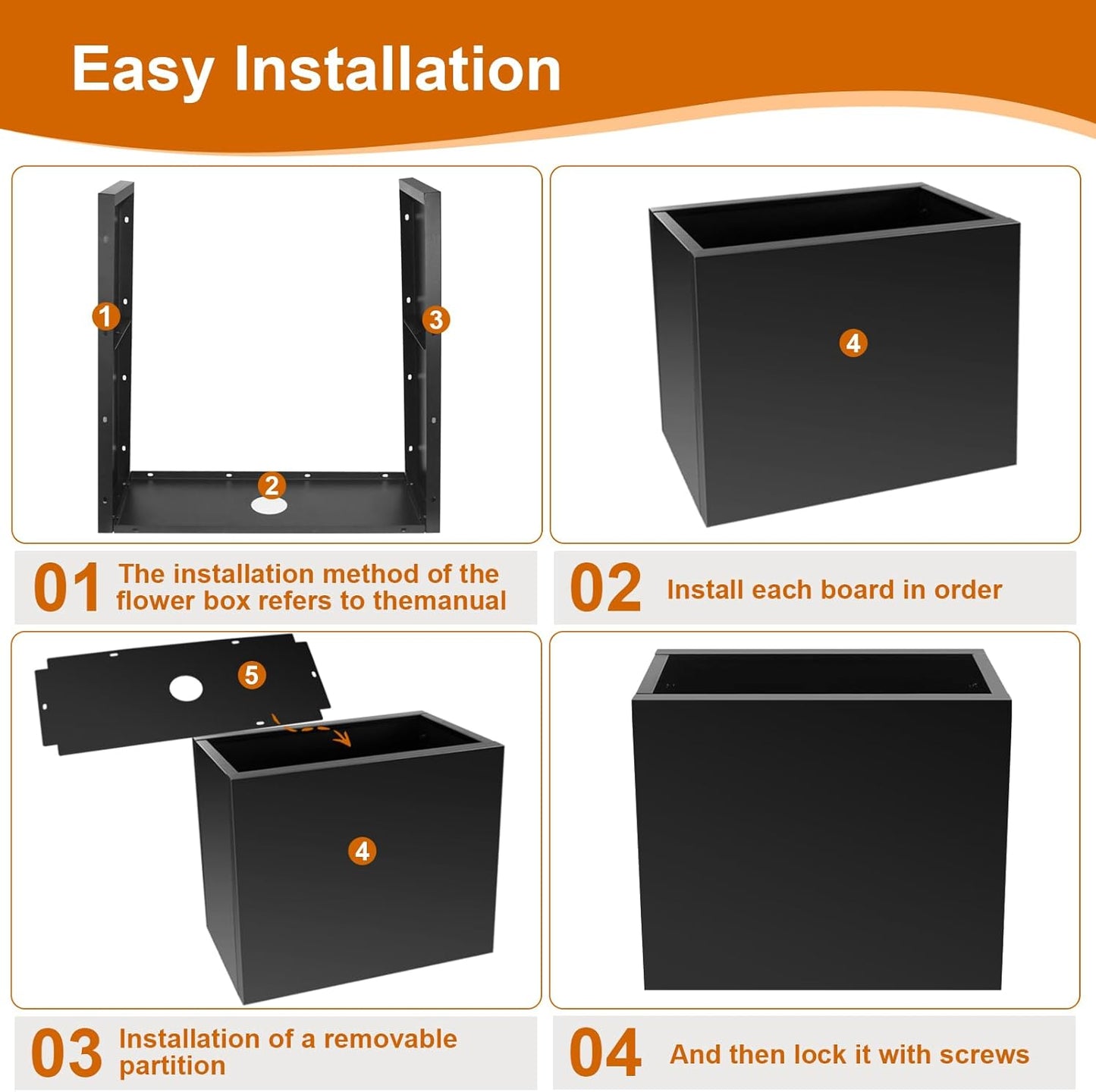 Easy Installation

1

3

2

4

01 The installation method of the flower box refers to themanual

02 Install each board in order

5

4

03 Installation of a removable partition

04 And then lock it with screws