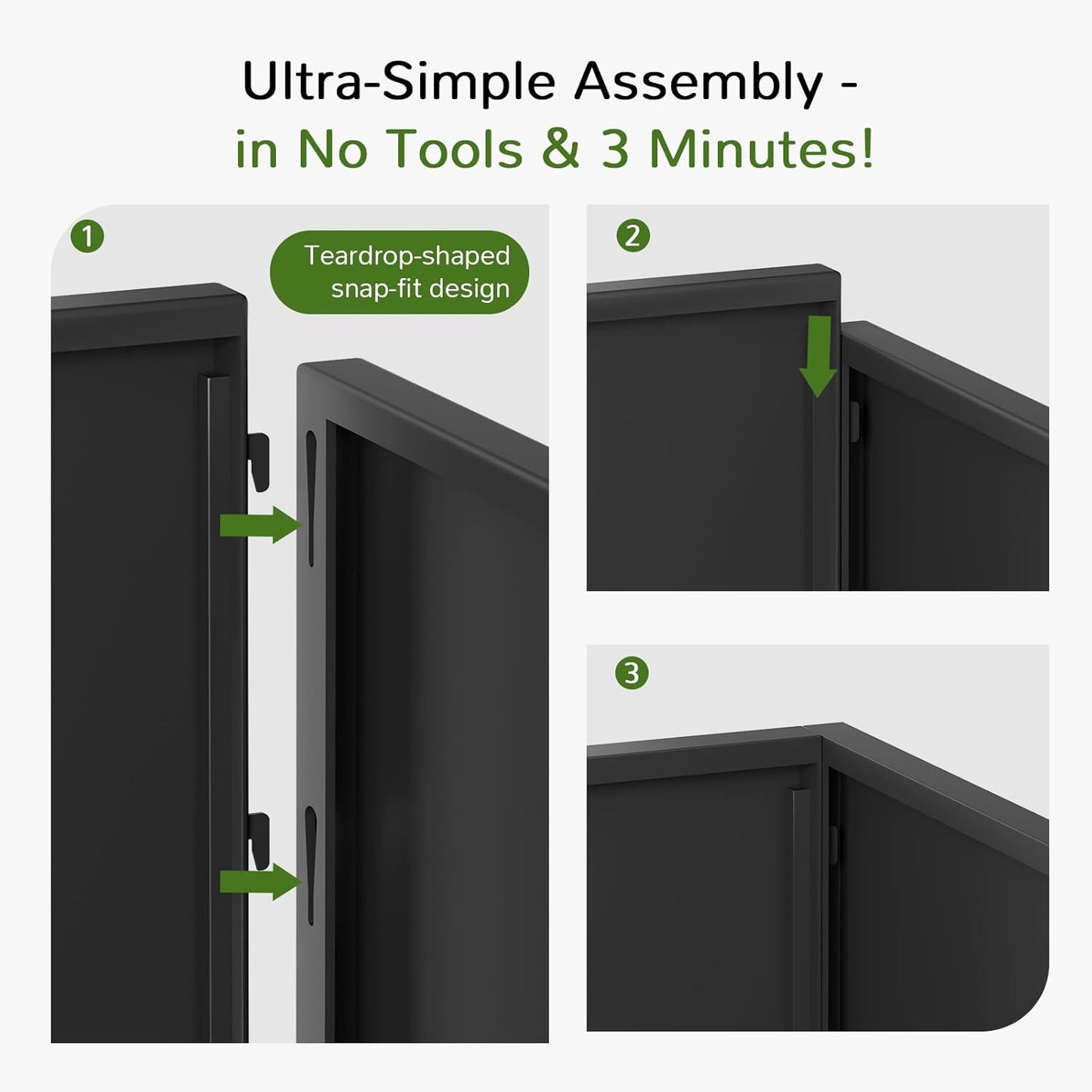 Ultra-Simple Assembly -
in No Tools & 3 Minutes!

1

Teardrop-shaped snap-fit design

2

3