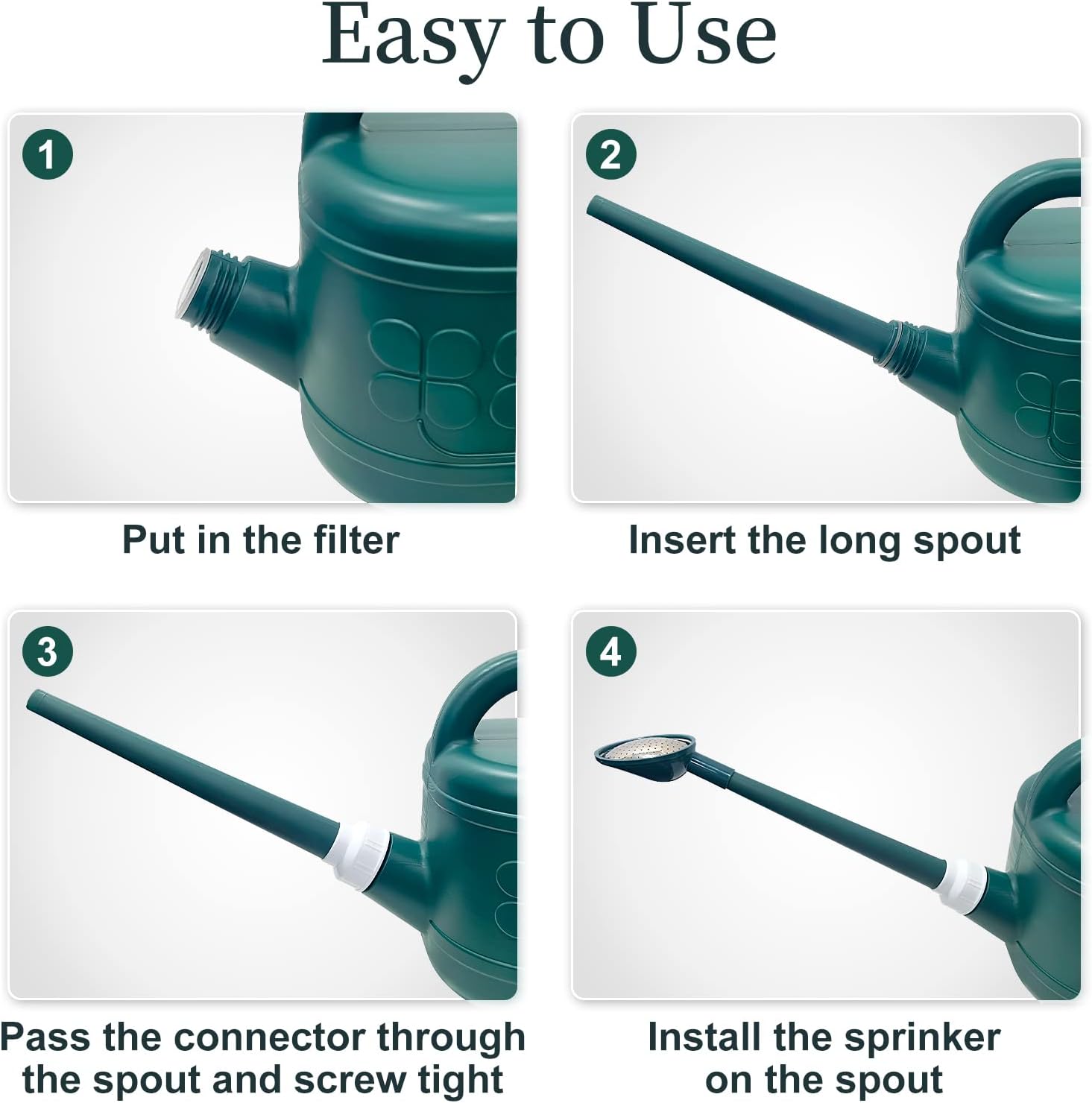 Easy to Use

1

Put in the filter

2

Insert the long spout

3

Pass the connector through the spout and screw tight

4

Install the sprinker on the spout