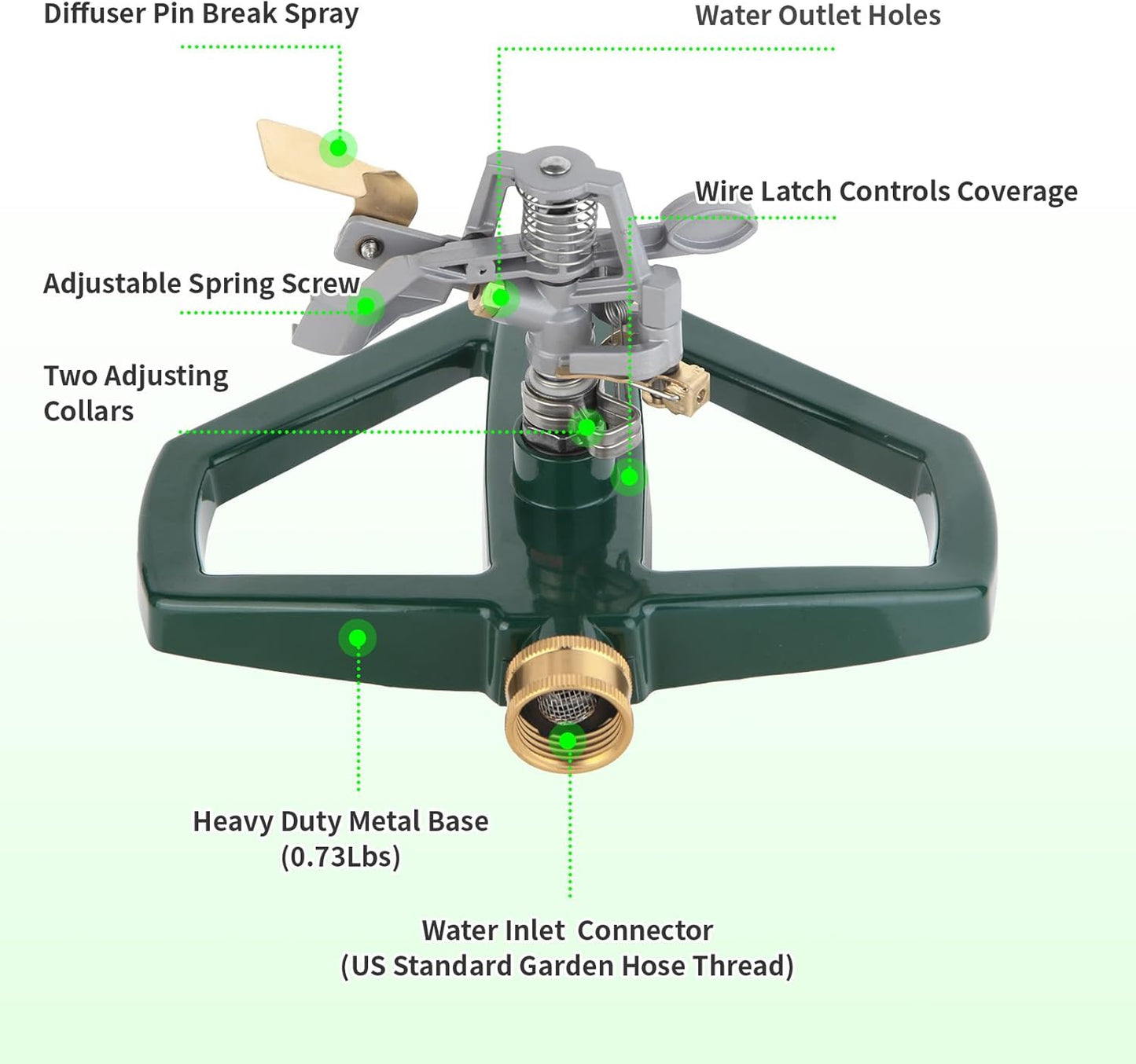 Diffuser Pin Break Spray

Water Outlet Holes

Wire Latch Controls Coverage

Adjustable Spring Screw

Two Adjusting Collars

Heavy Duty Metal Base (0.73Lbs)

Water Inlet Connector (US Standard Garden Hose Thread)