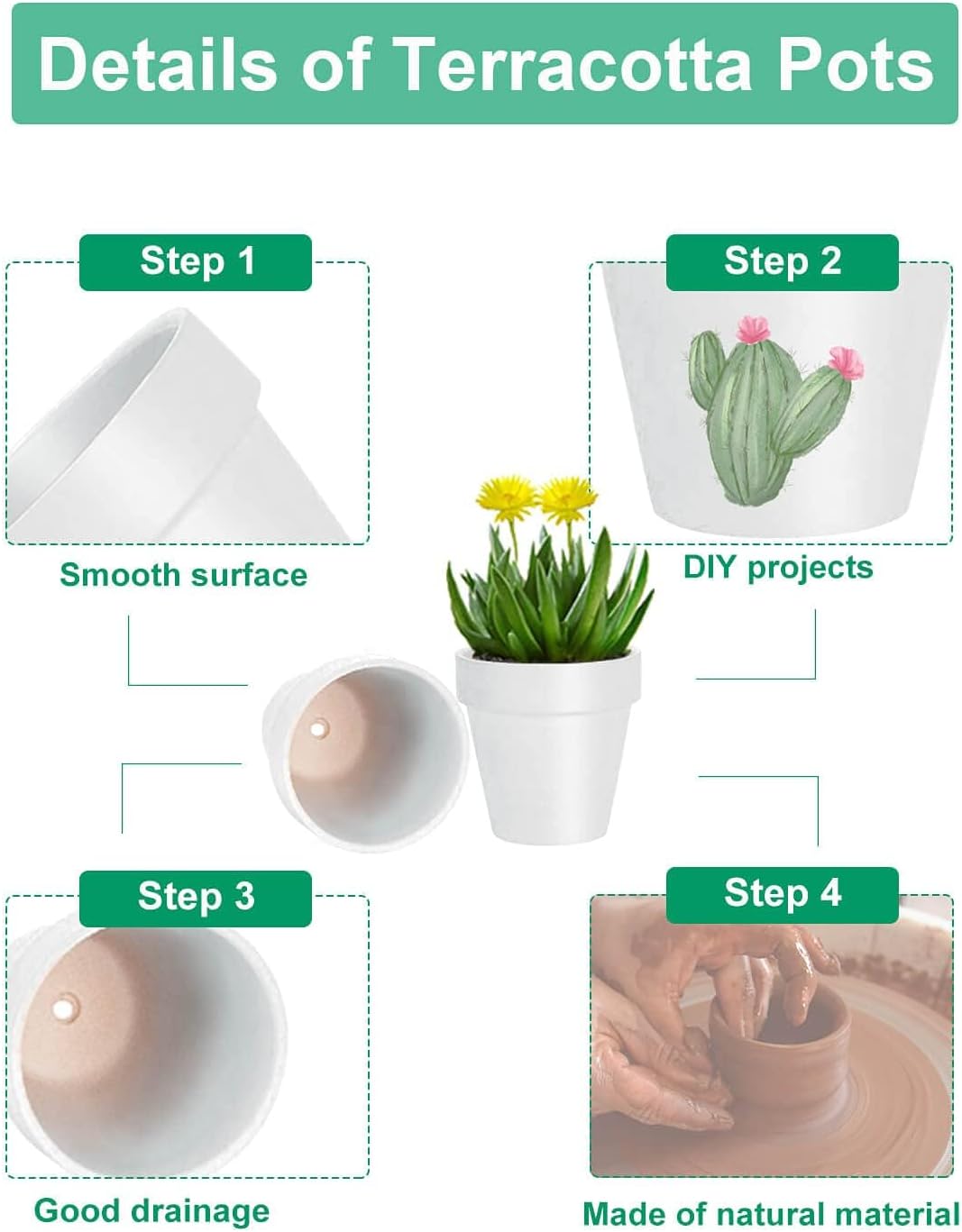 Details of Terracotta Pots

Step 1

Smooth surface

Step 2

DIY projects

Step 3

Good drainage

Step 4

Made of natural material