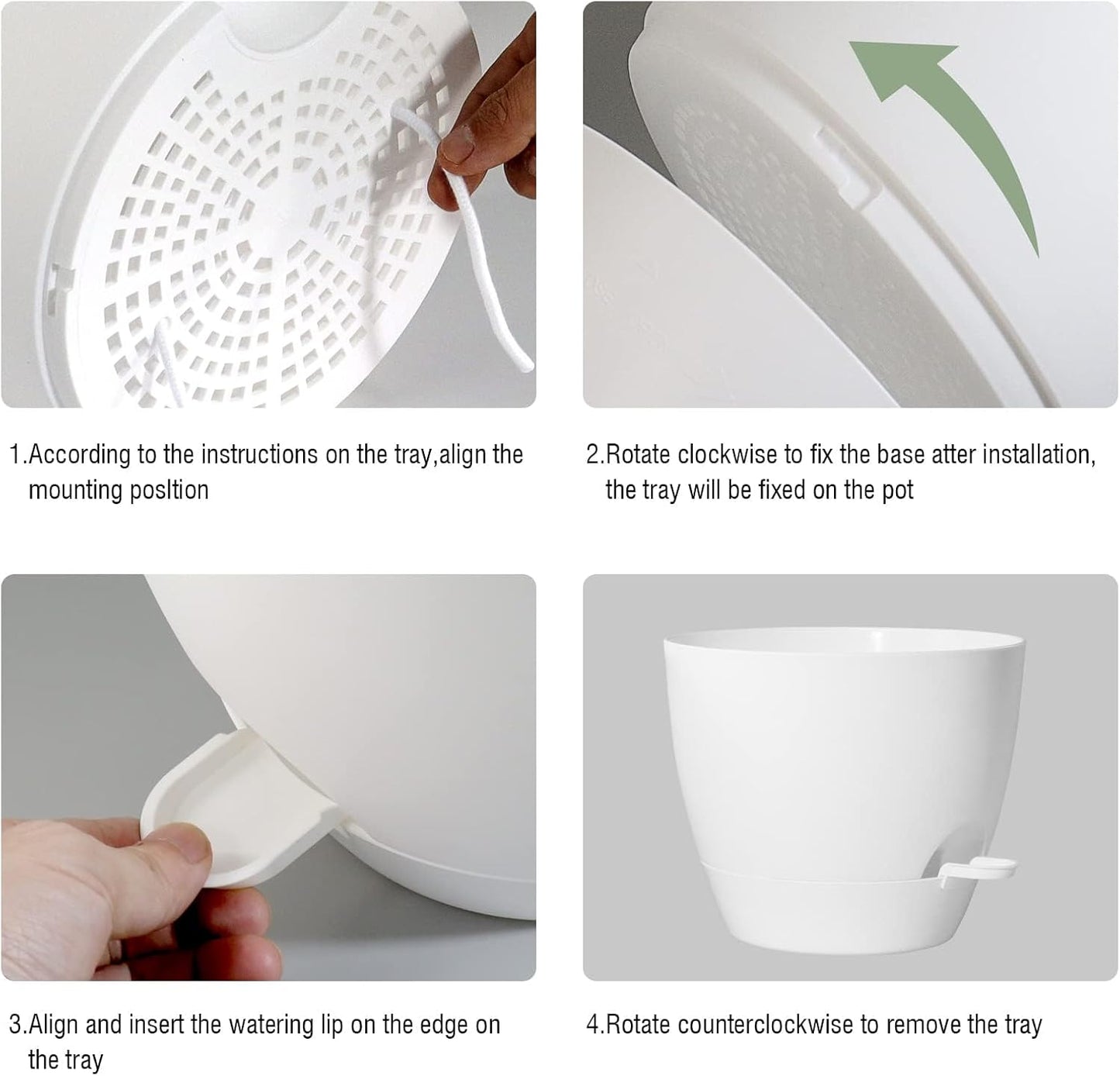 1.According to the instructions on the tray,align the mounting posltion

2.Rotate clockwise to fix the base atter installation, the tray will be fixed on the pot

3.Align and insert the watering lip on the edge on the tray

4.Rotate counterclockwise to remove the tray