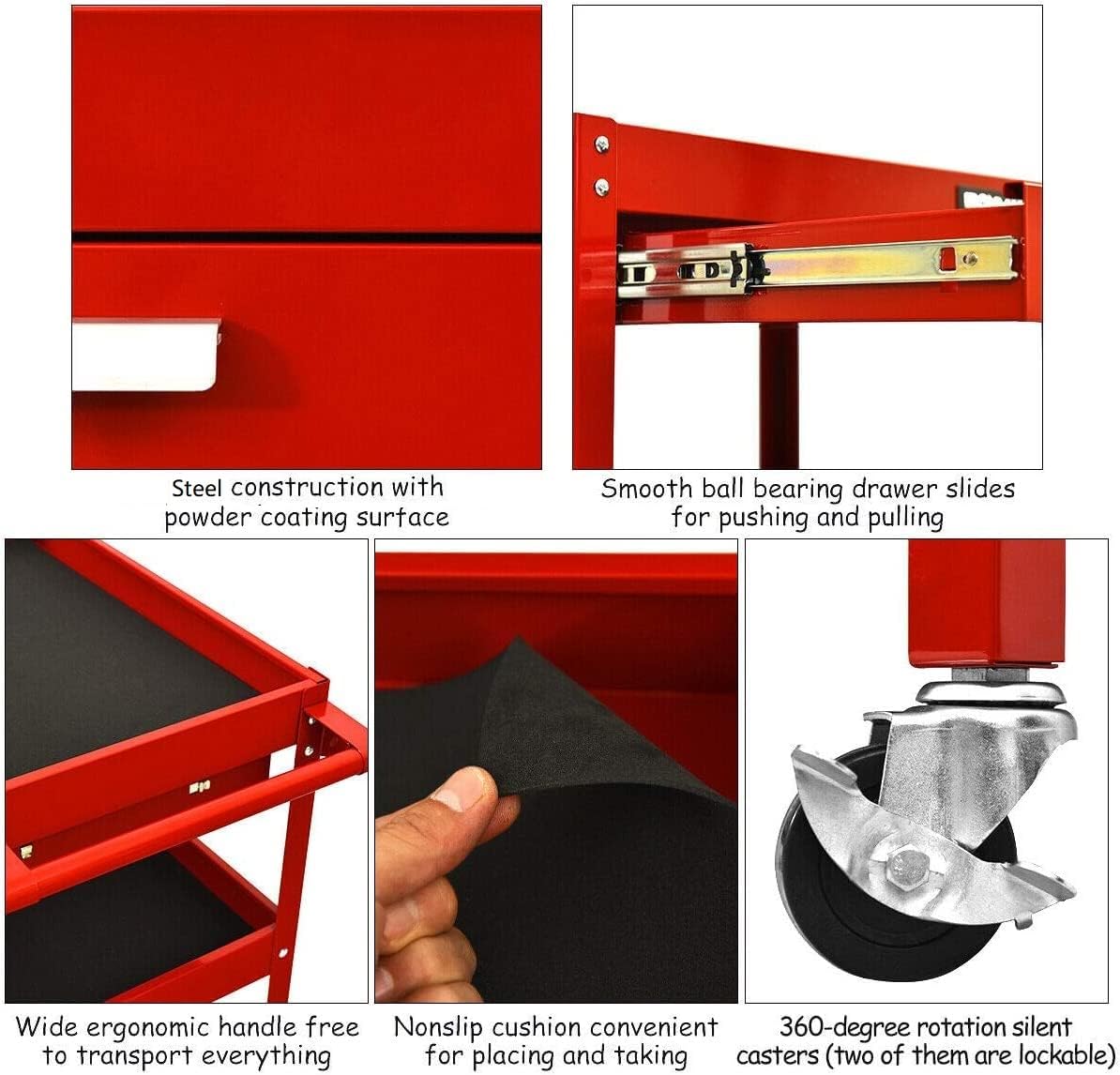 Steel construction with powder coating surface

Smooth ball bearing drawer slides for pushing and pulling

Wide ergonomic handle free to transport everything

Nonslip cushion convenient for placing and taking

360-degree rotation silent casters (two of them are lockable)