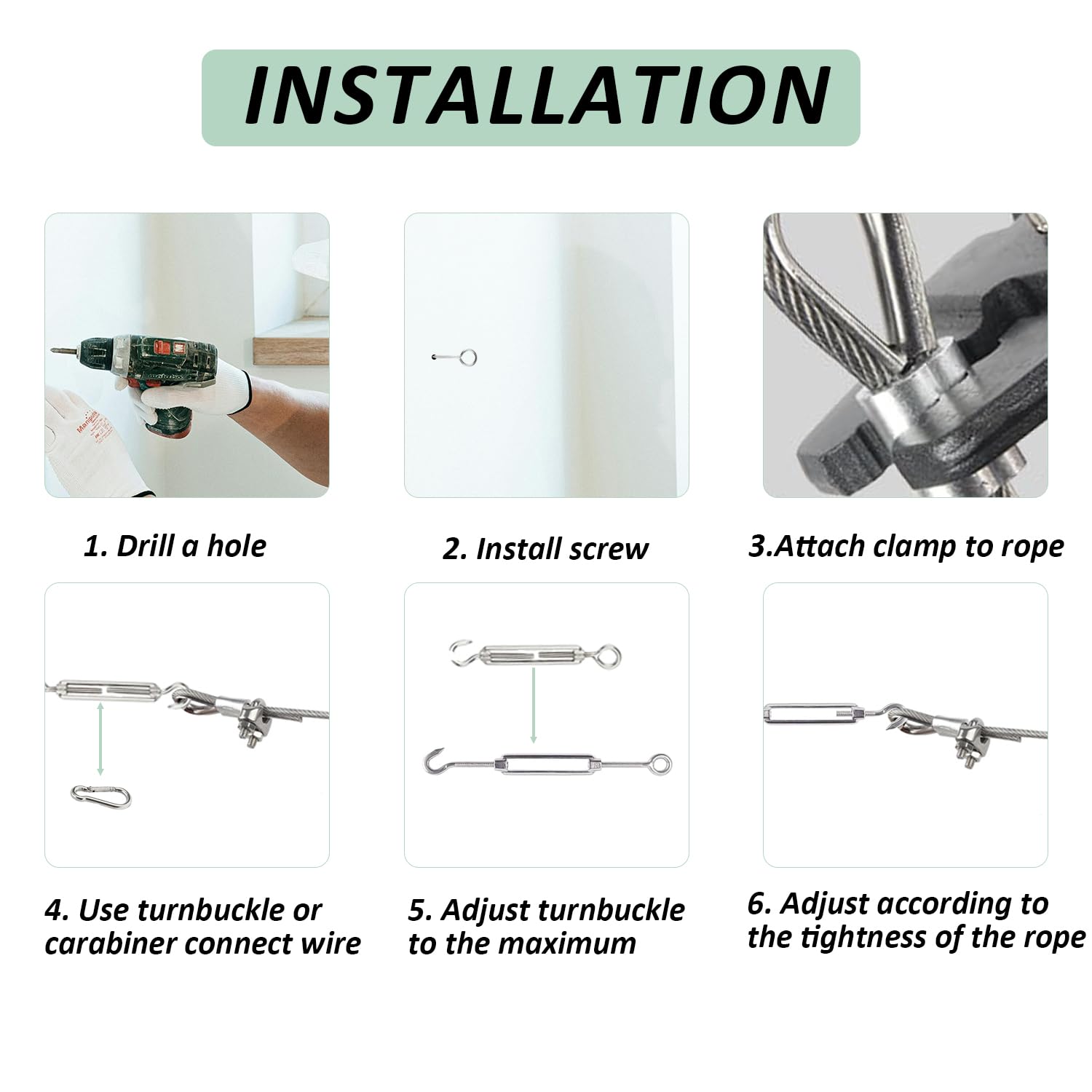 INSTALLATION

1. Drill a hole

2. Install screw

3.Attach clamp to rope

4. Use turnbuckle or carabiner connect wire

5. Adjust turnbuckle to the maximum

6. Adjust according to the tightness of the rope