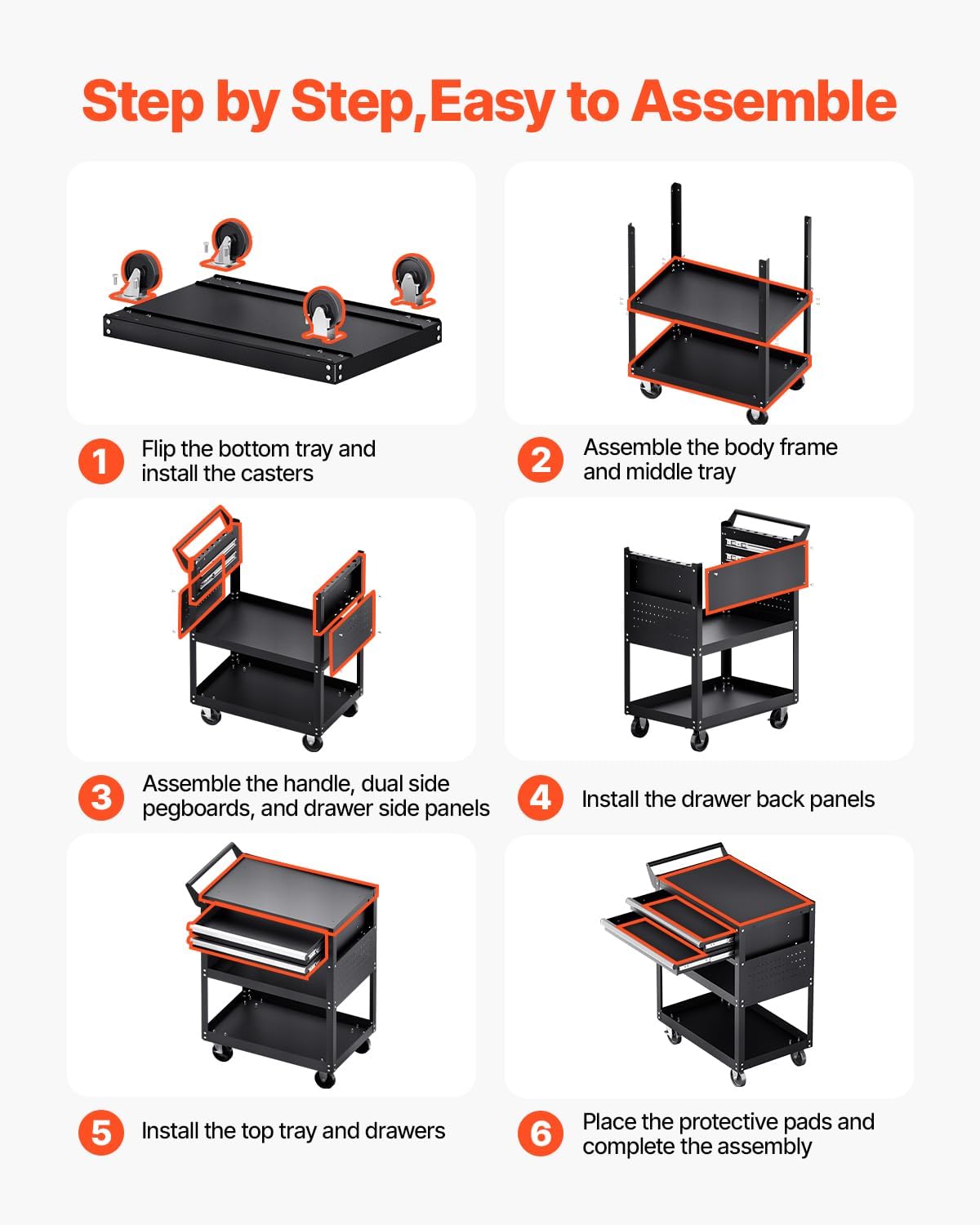 Step by Step,Easy to Assemble

1 Flip the bottom tray and install the casters

2 Assemble the body frame and middle tray

3 Assemble the handle, dual side pegboards, and drawer side panels

4 Install the drawer back panels

5 Install the top tray and drawers

6 Place the protective pads and complete the assembly