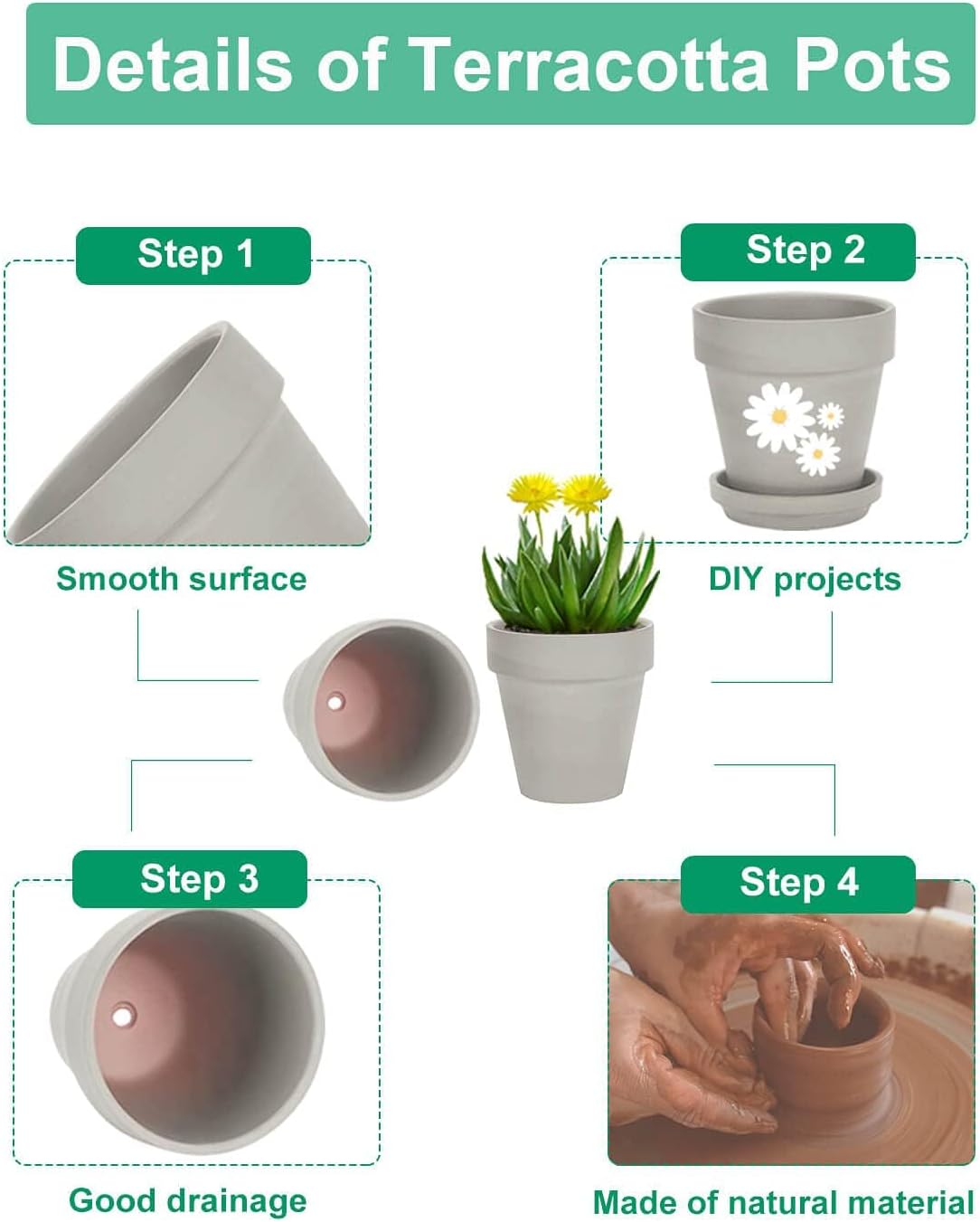 Details of Terracotta Pots

Step 1

Smooth surface

Step 2

DIY projects

Step 3

Good drainage

Step 4

Made of natural material