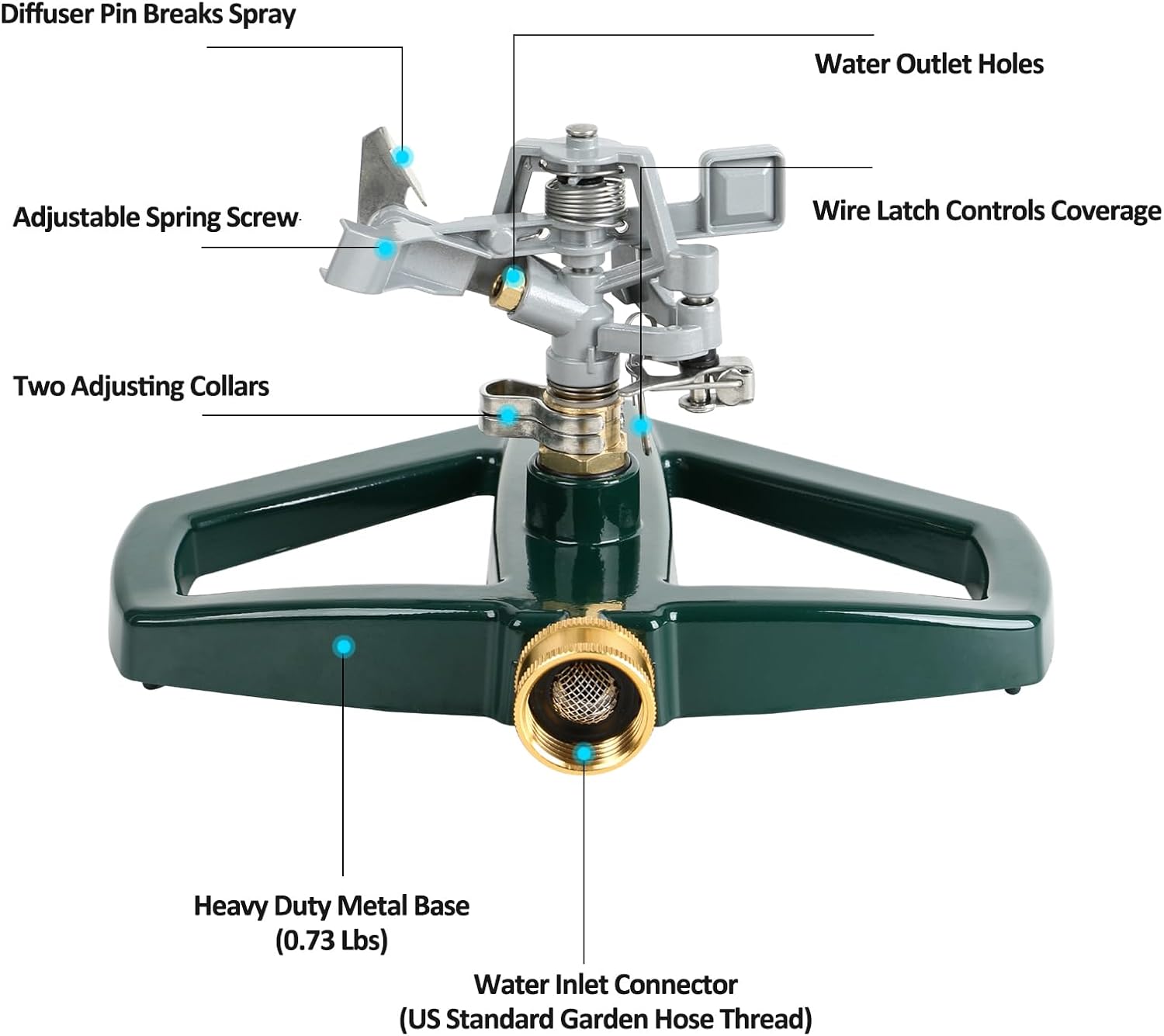 Diffuser Pin Breaks Spray

Water Outlet Holes

Adjustable Spring Screw

Wire Latch Controls Coverage

Two Adjusting Collars

Heavy Duty Metal Base
(0.73 Lbs)

Water Inlet Connector
(US Standard Garden Hose Thread)