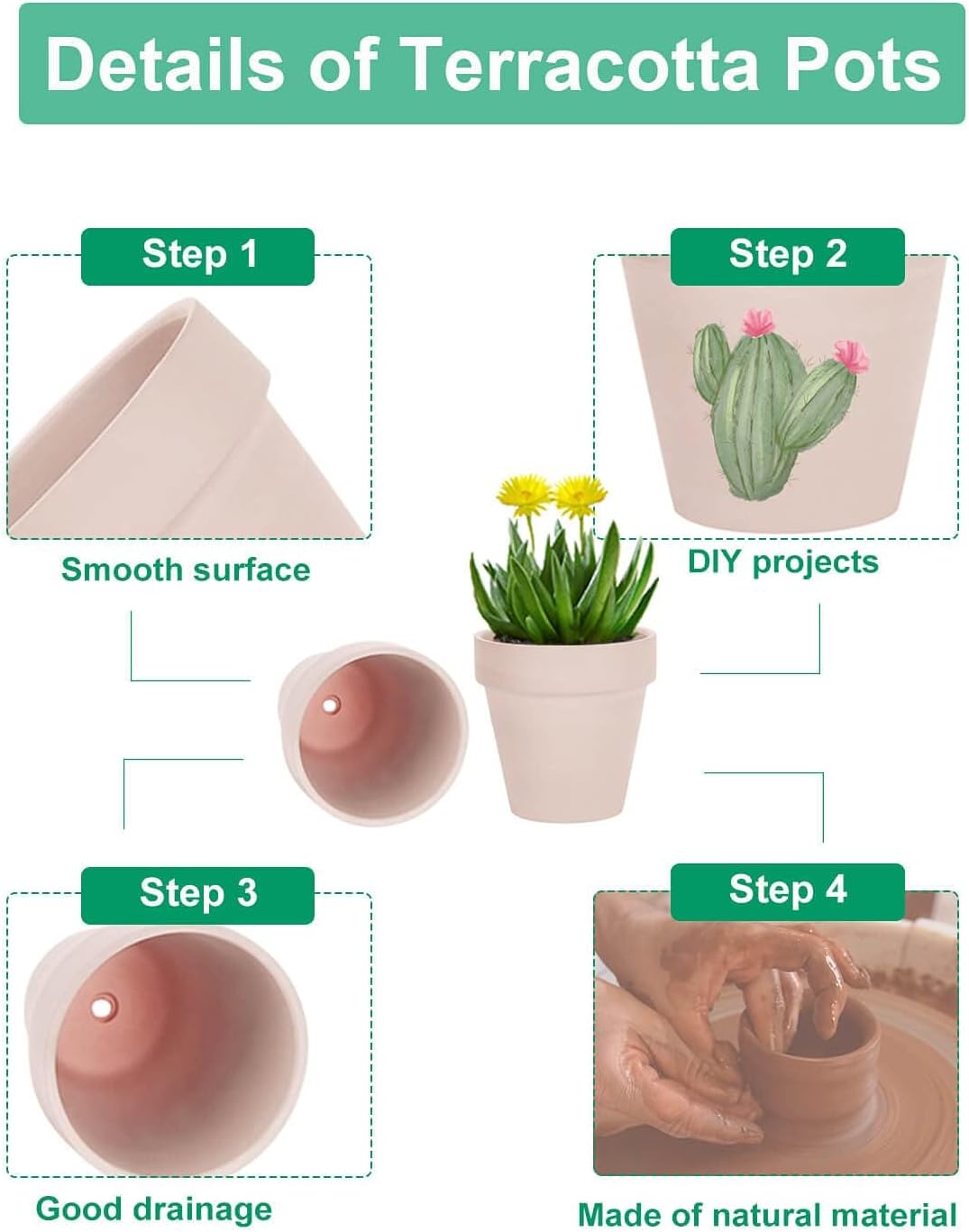 Details of Terracotta Pots

Step 1

Smooth surface

Step 2

DIY projects

Step 3

Good drainage

Step 4

Made of natural material