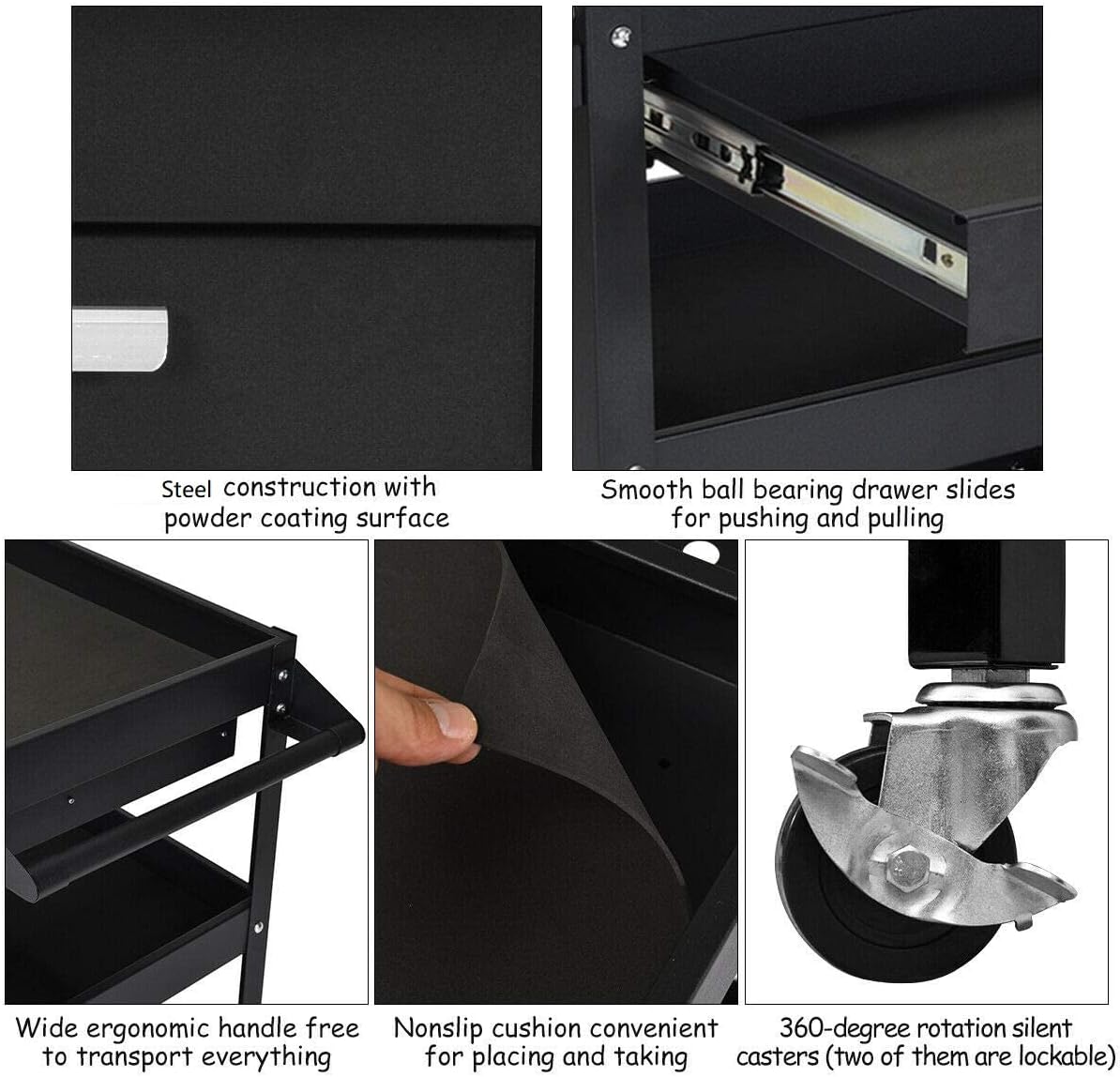 Steel construction with powder coating surface

Smooth ball bearing drawer slides for pushing and pulling

Wide ergonomic handle free to transport everything

Nonslip cushion convenient for placing and taking

360-degree rotation silent casters (two of them are lockable)