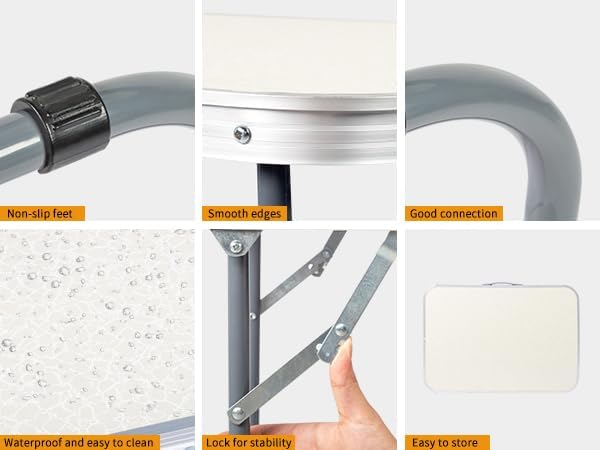 Non-slip feet

Smooth edges

Good connection

Waterproof and easy to clean

Lock for stability

Easy to store